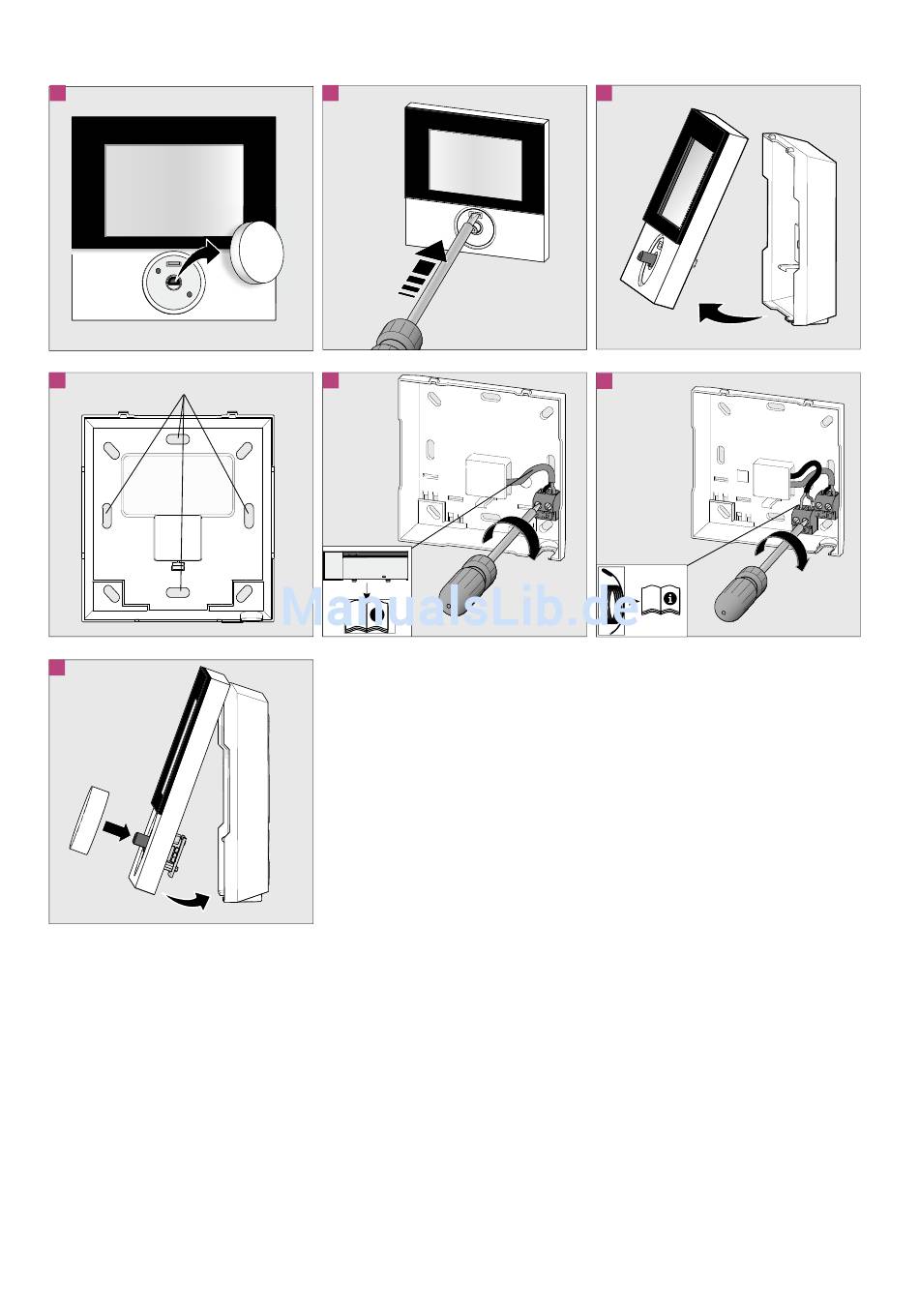 ManualsLib.de