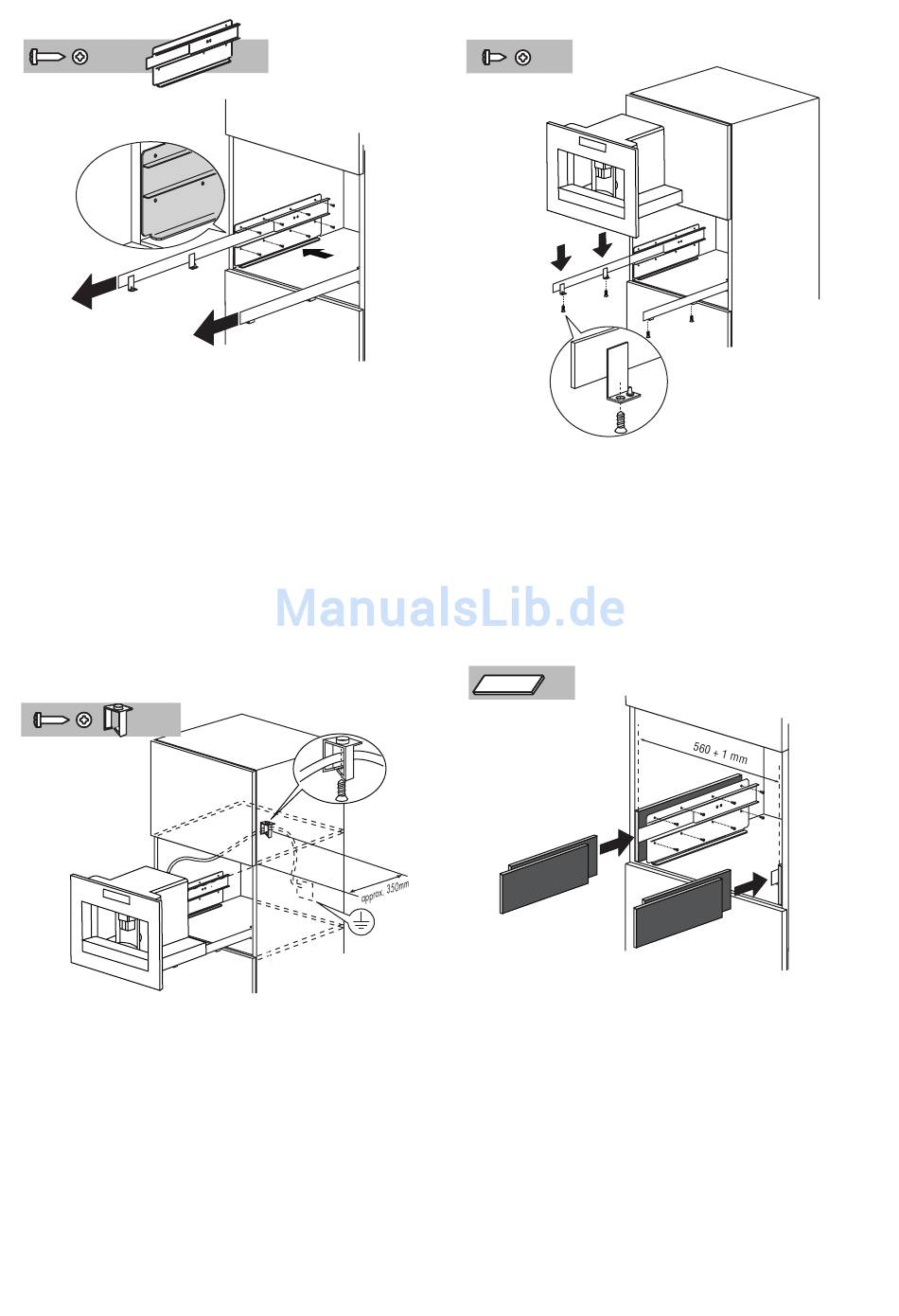 ManualsLib.de

approx. 350mm

560 + 1 mm