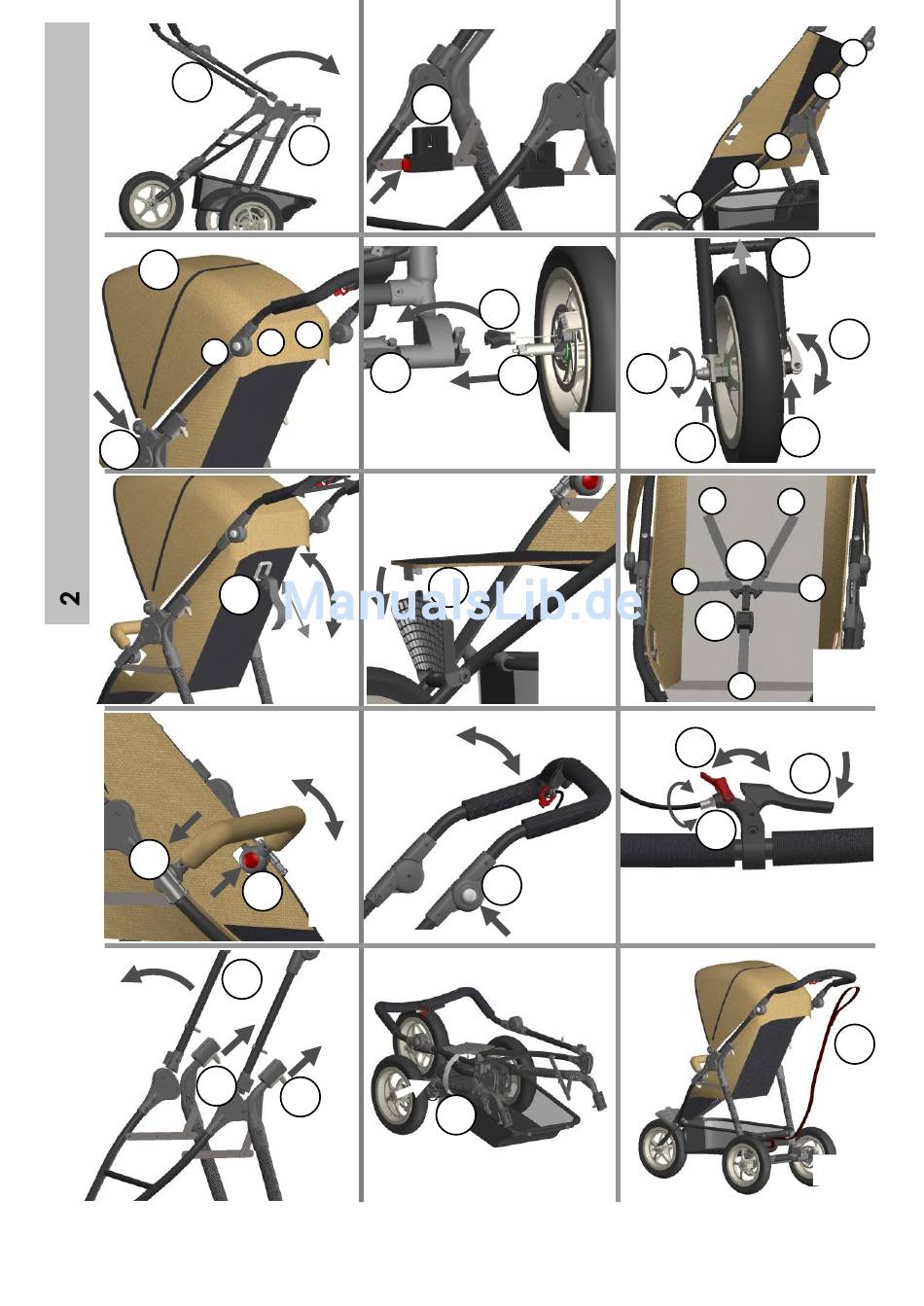 2

ManualsLib.de