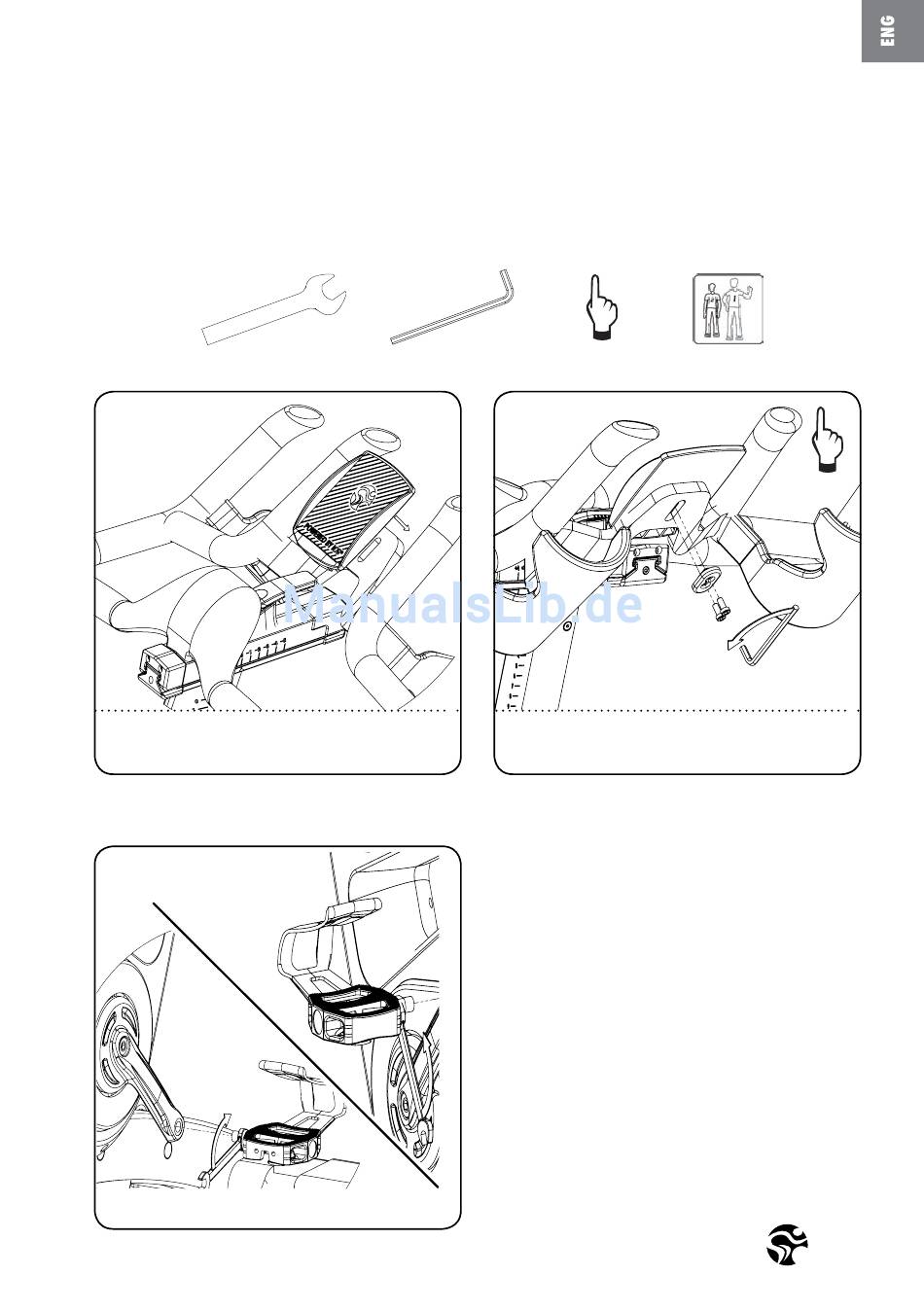 ENG

ManualsLib.de