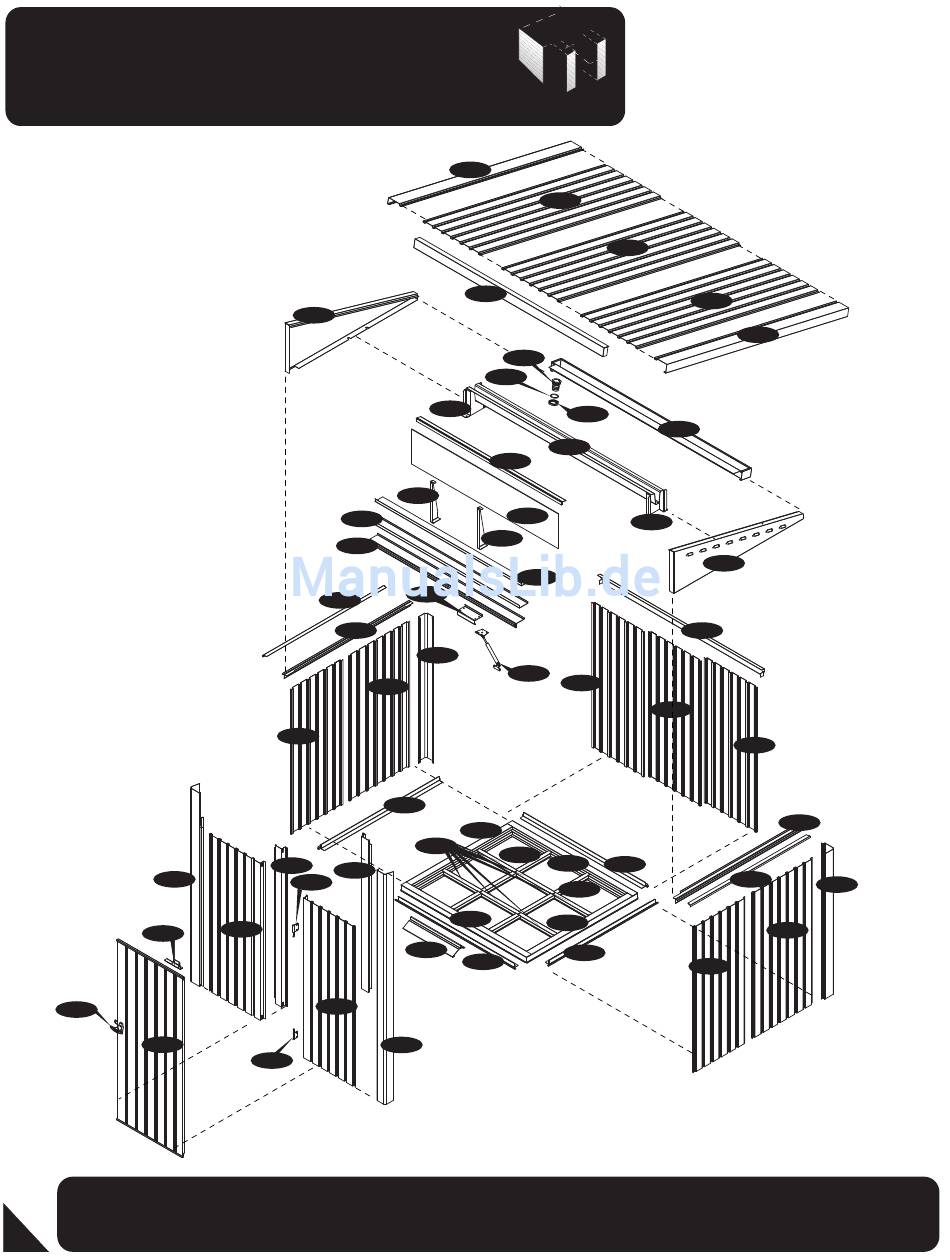 ManualsLib.de