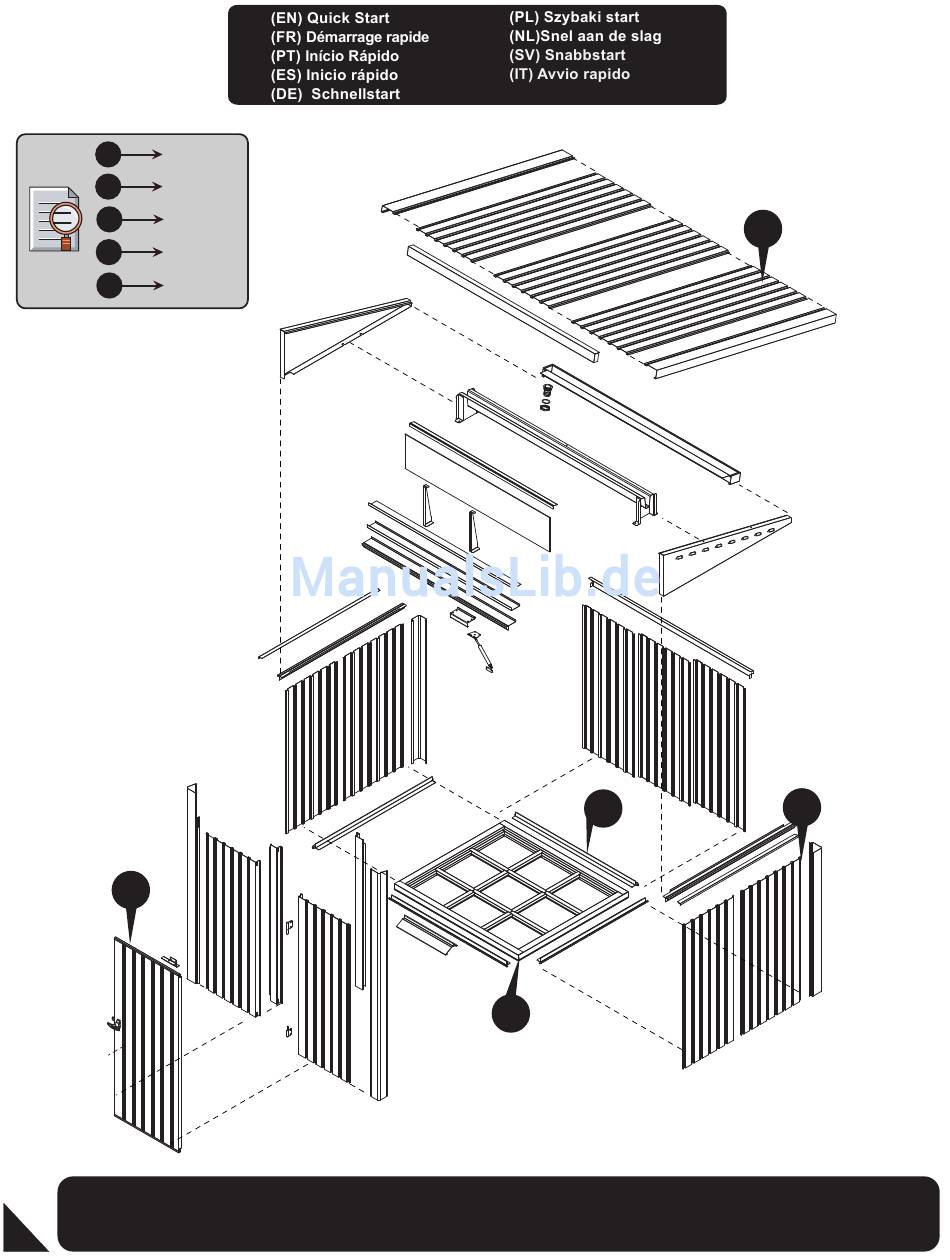 (EN) Quick Start
(FR) Démarrage rapide
(PT) Início Rápido
(ES) Inicio rápido
(DE) Schnellstart

(PL) Szybaki start
(NL)Snel aan de slag
(SV) Snabbstart
(IT) Avvio rapido

ManualsLib.de