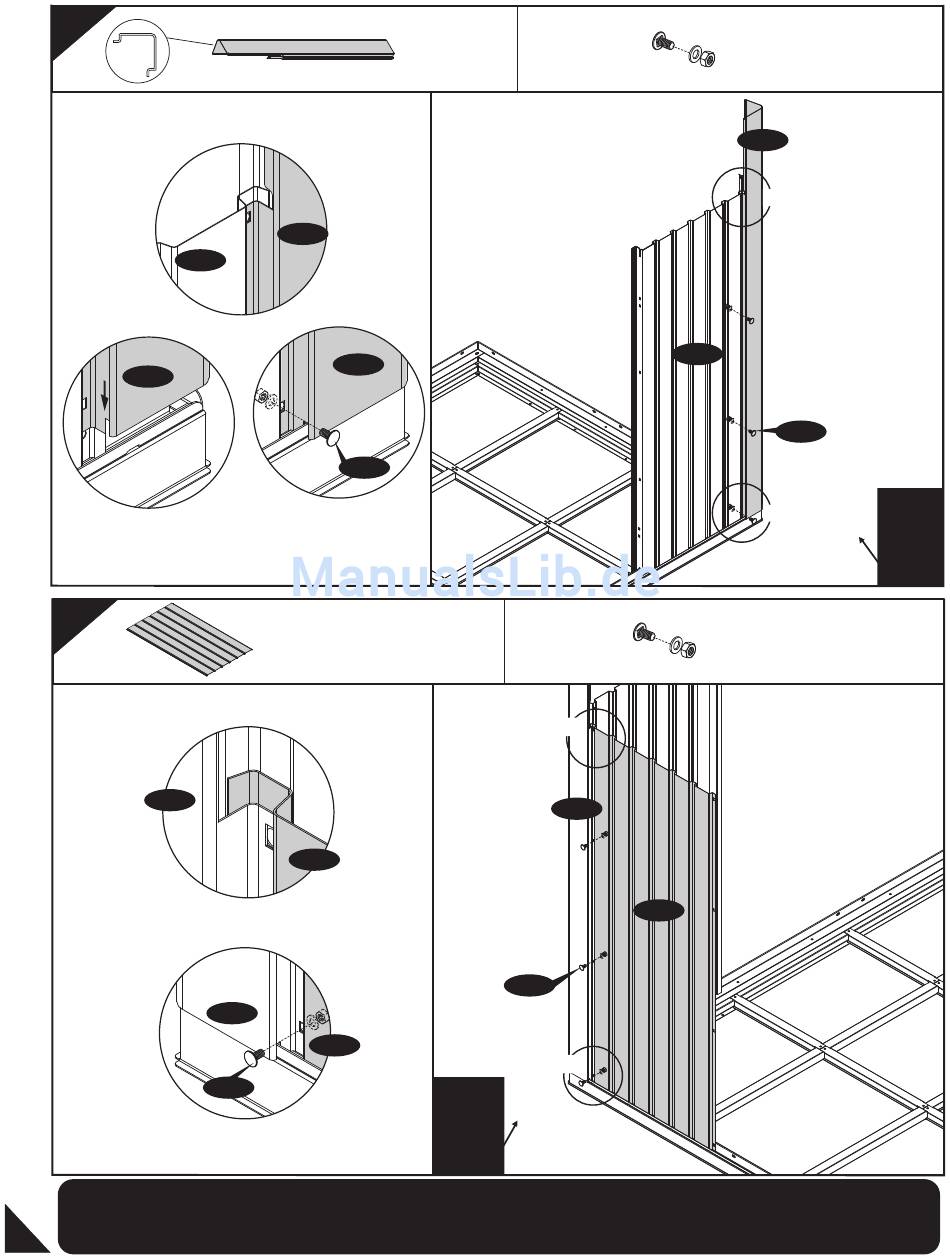 ManualsLib.de