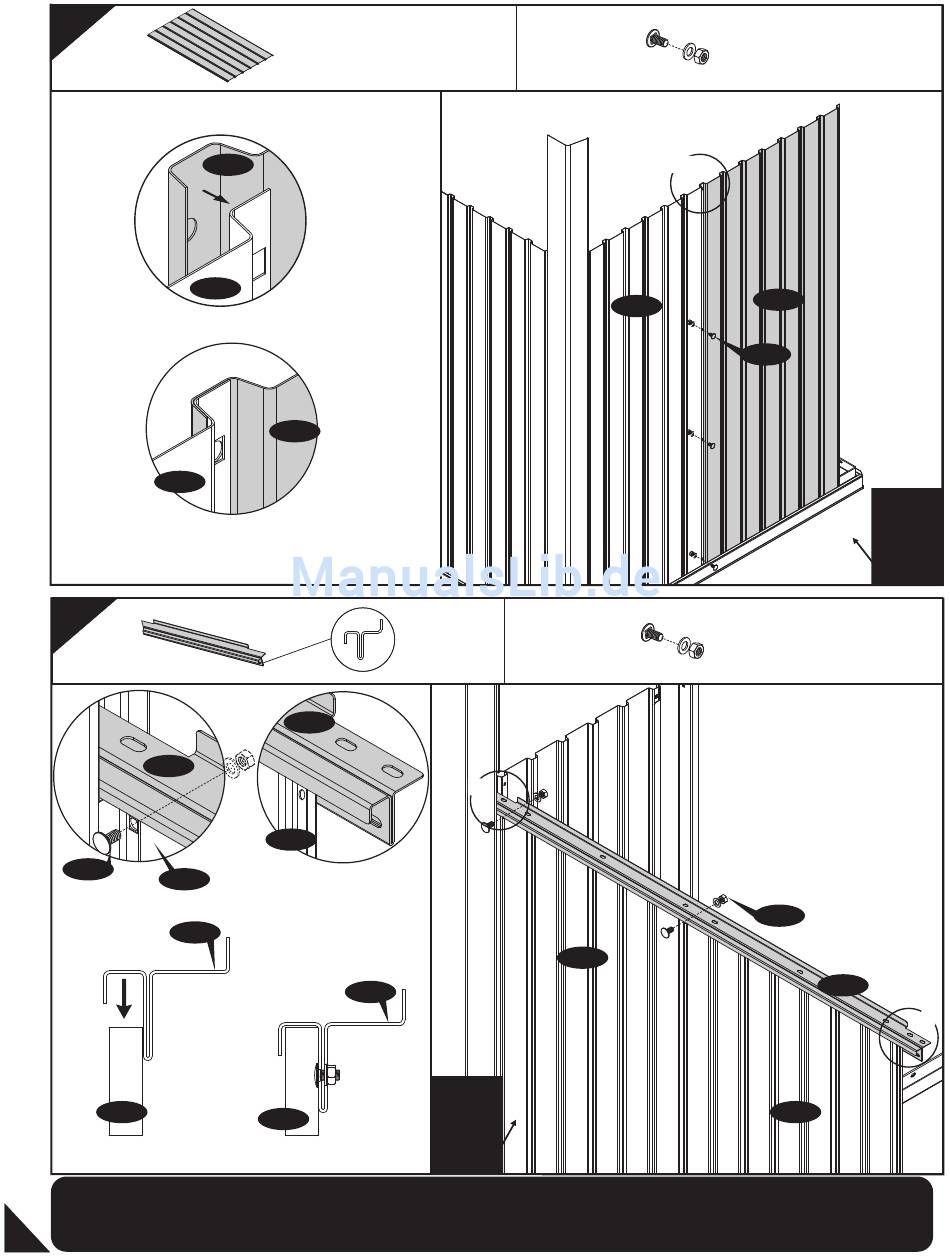 ManualsLib.de