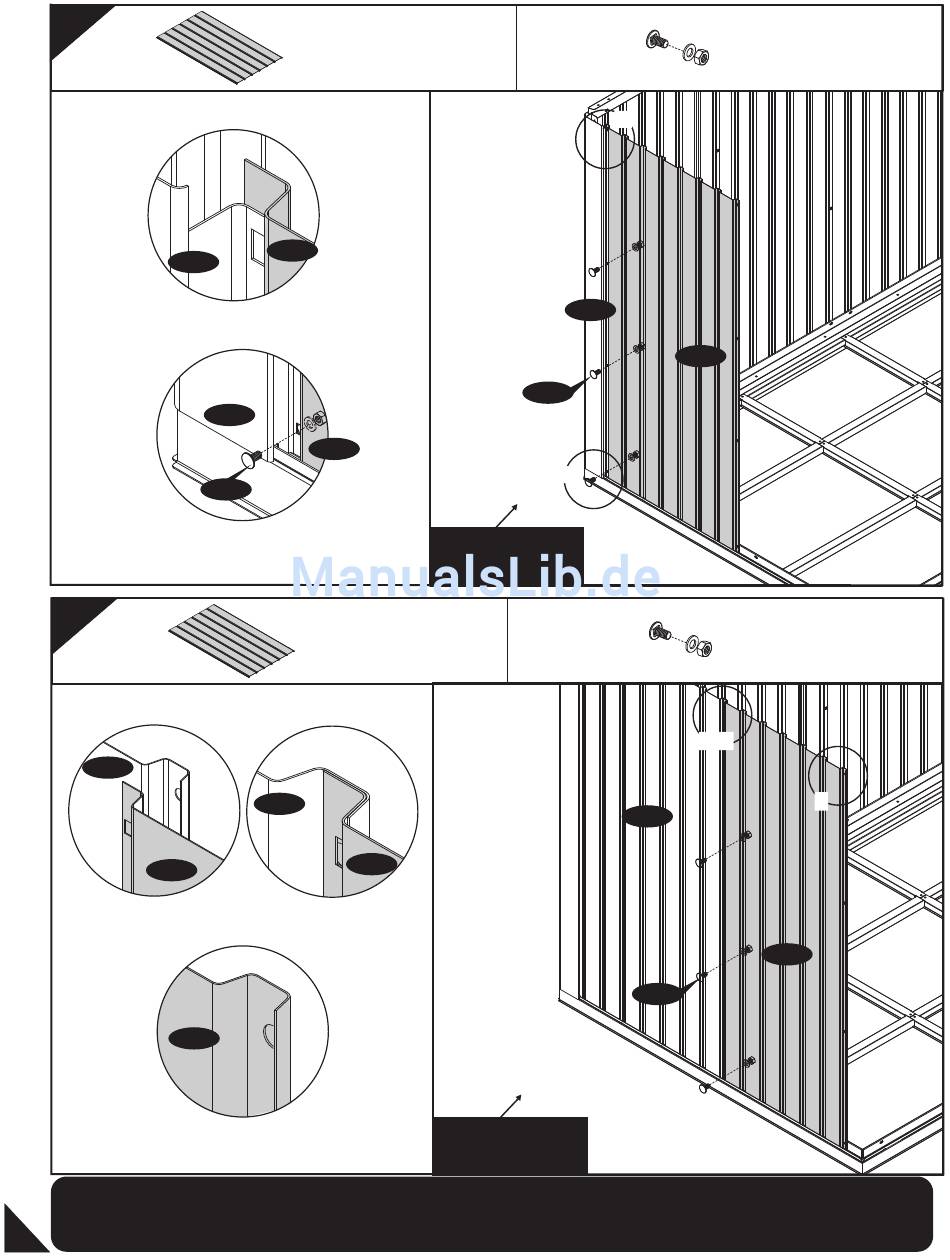 ManualsLib.de