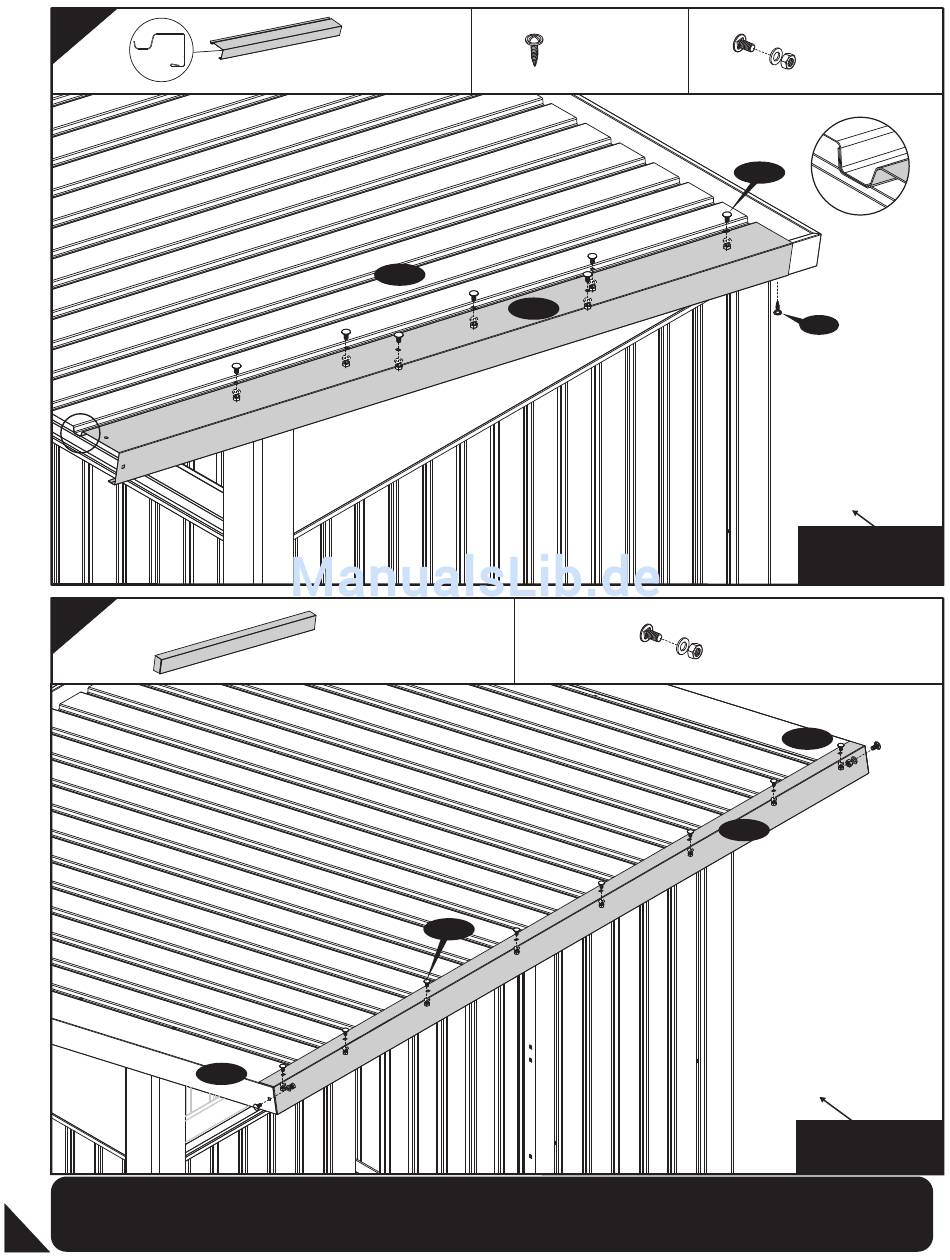 ManualsLib.de