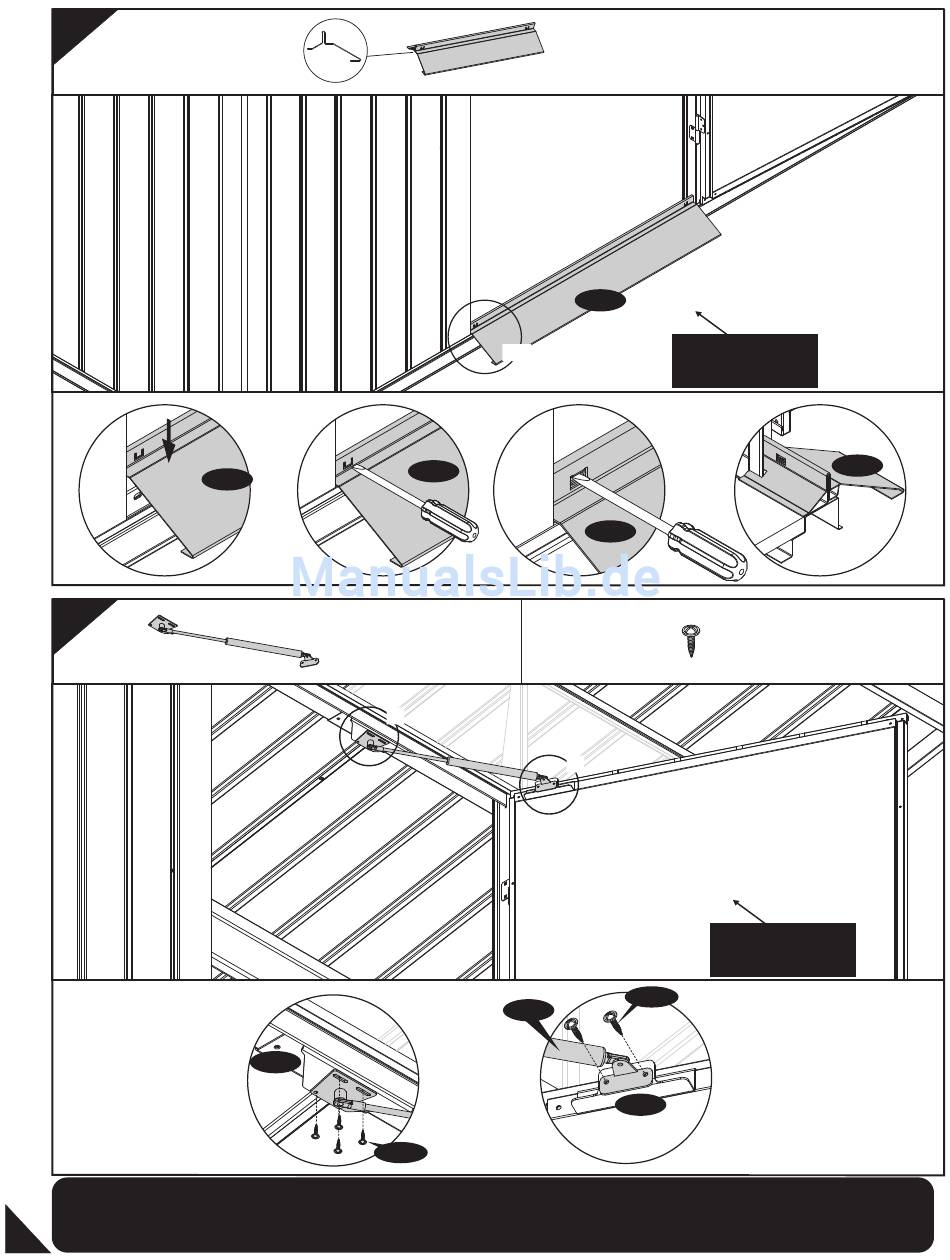 ManualsLib.de