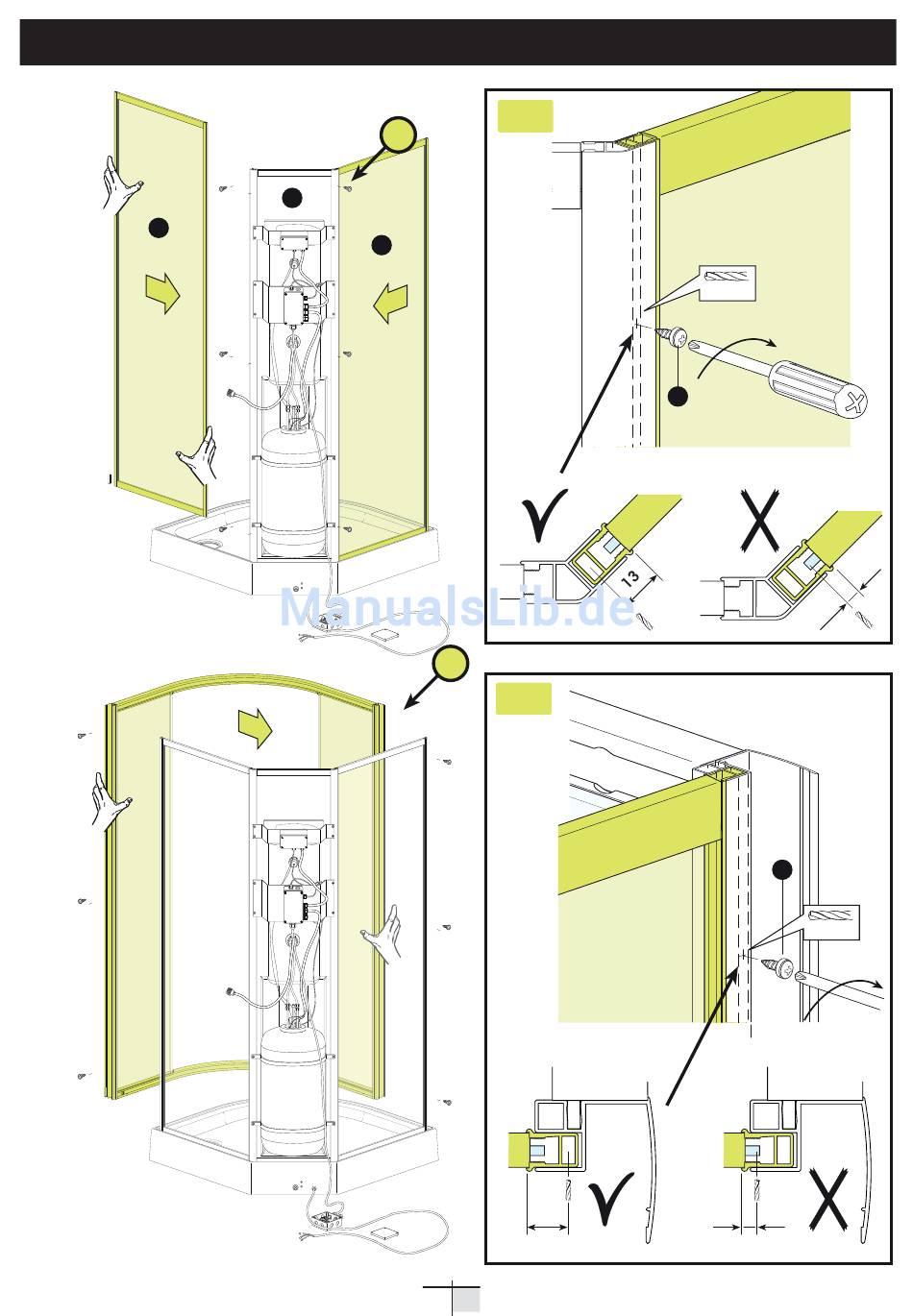 13

ManualsLib.de