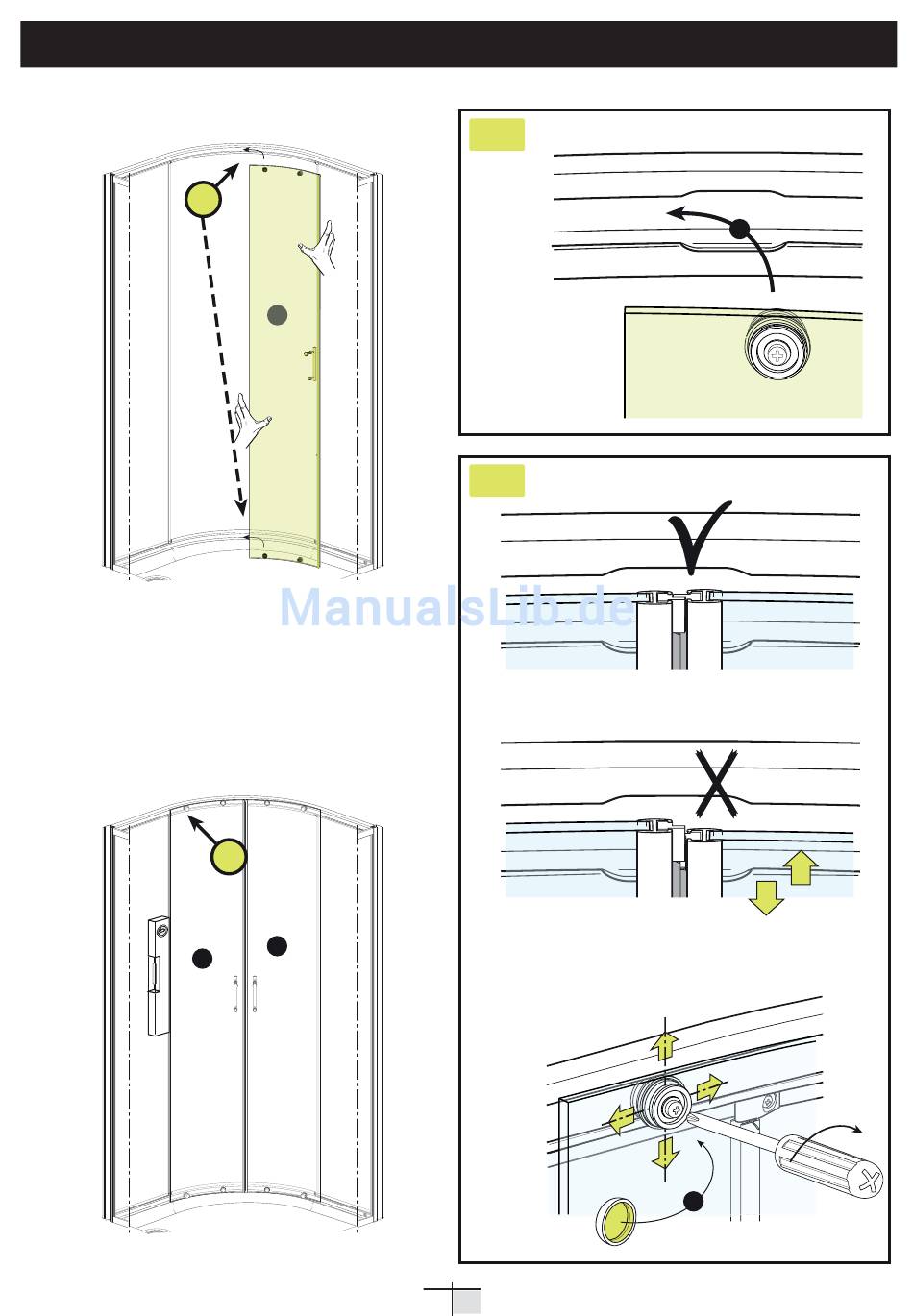 ManualsLib.de