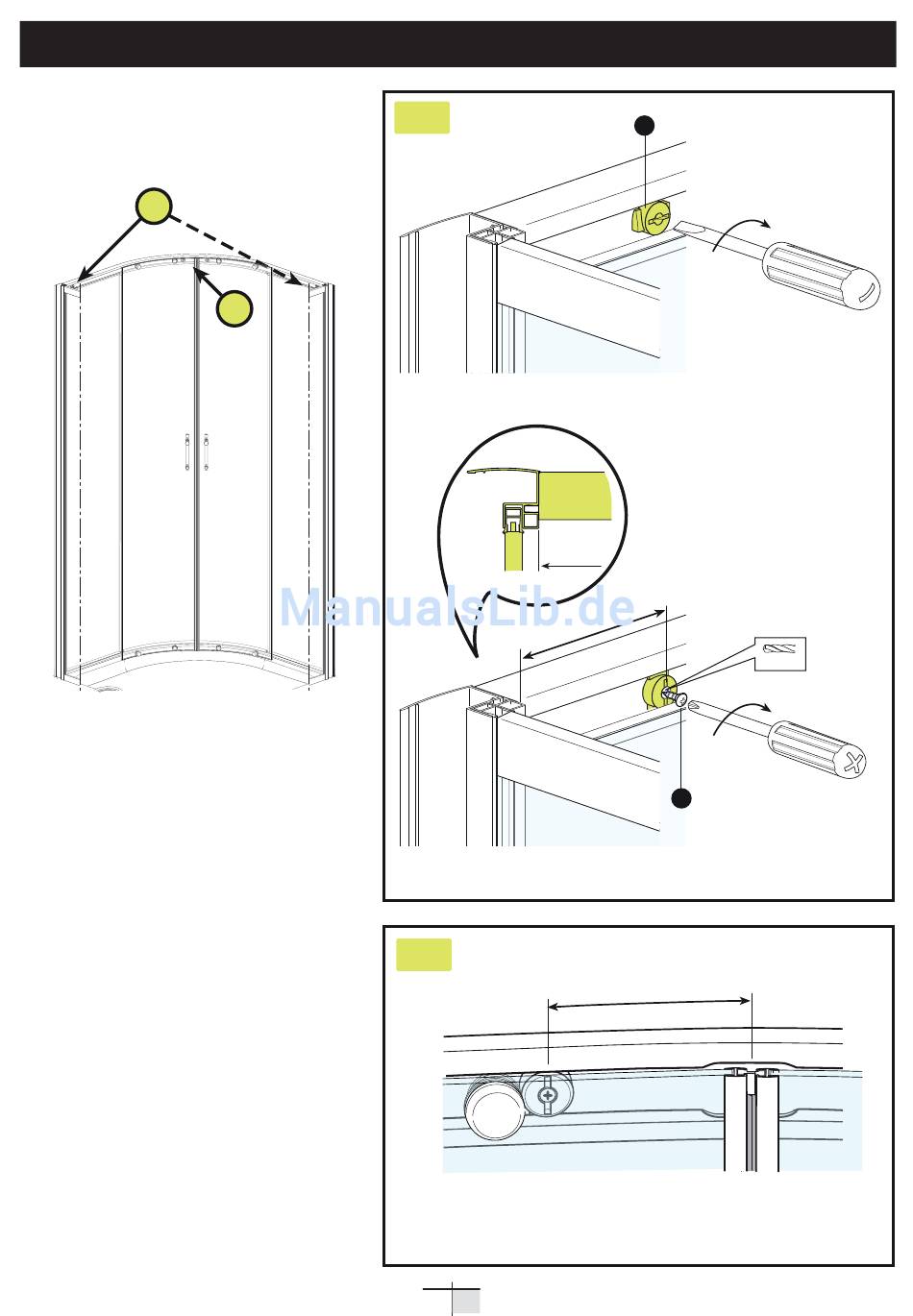 ManualsLib.de