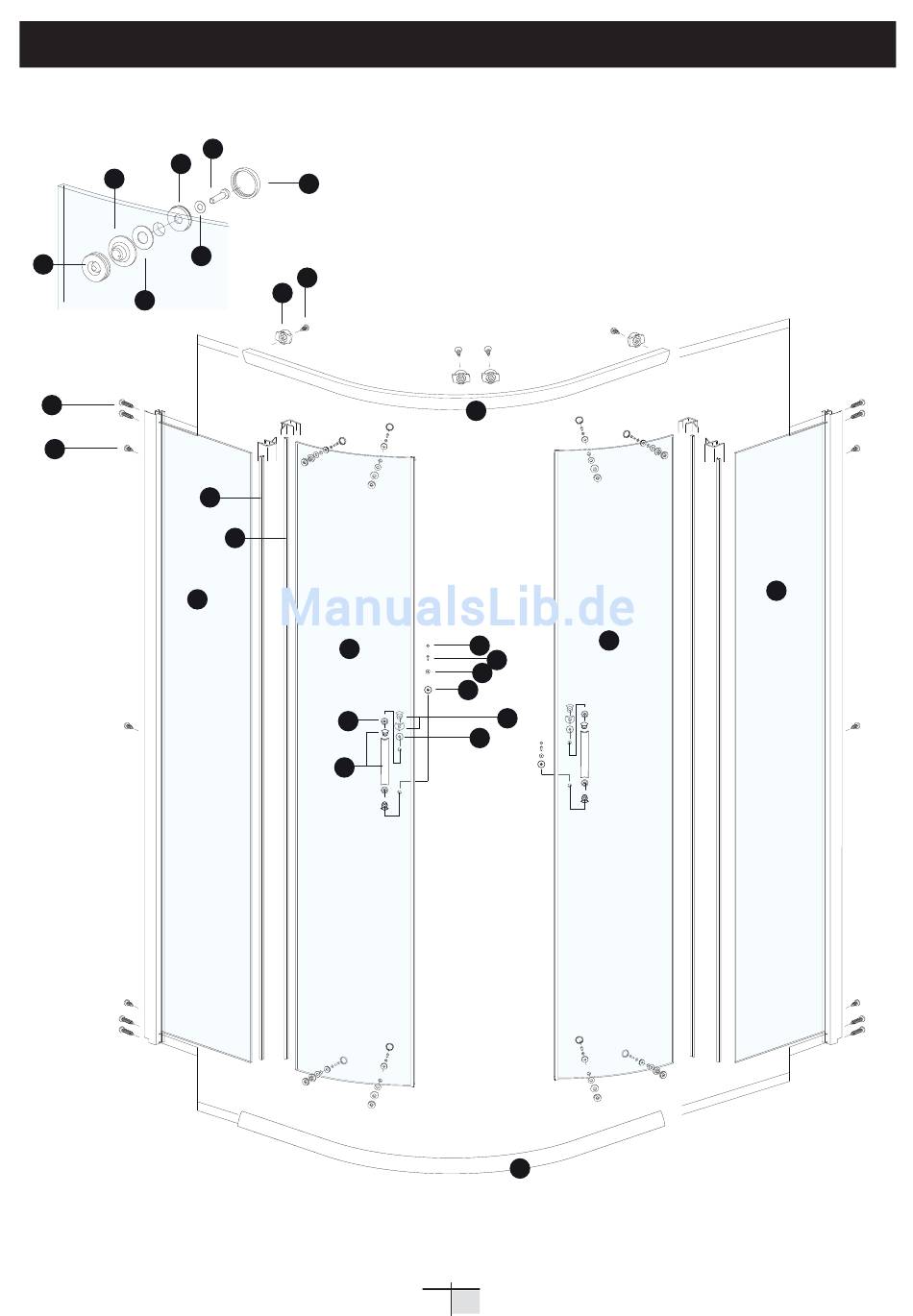 ManualsLib.de