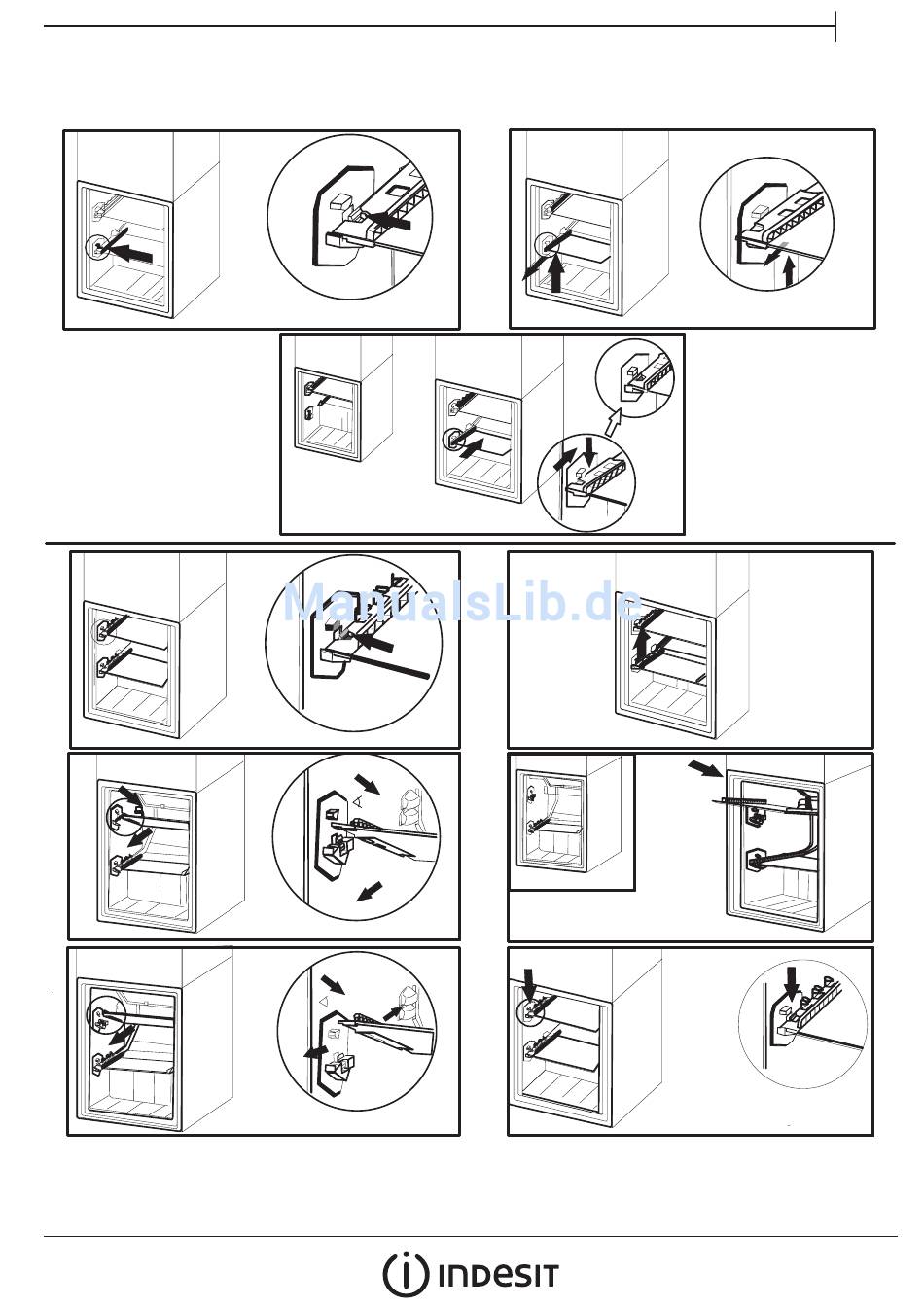 ManualsLib.de

INDESIT