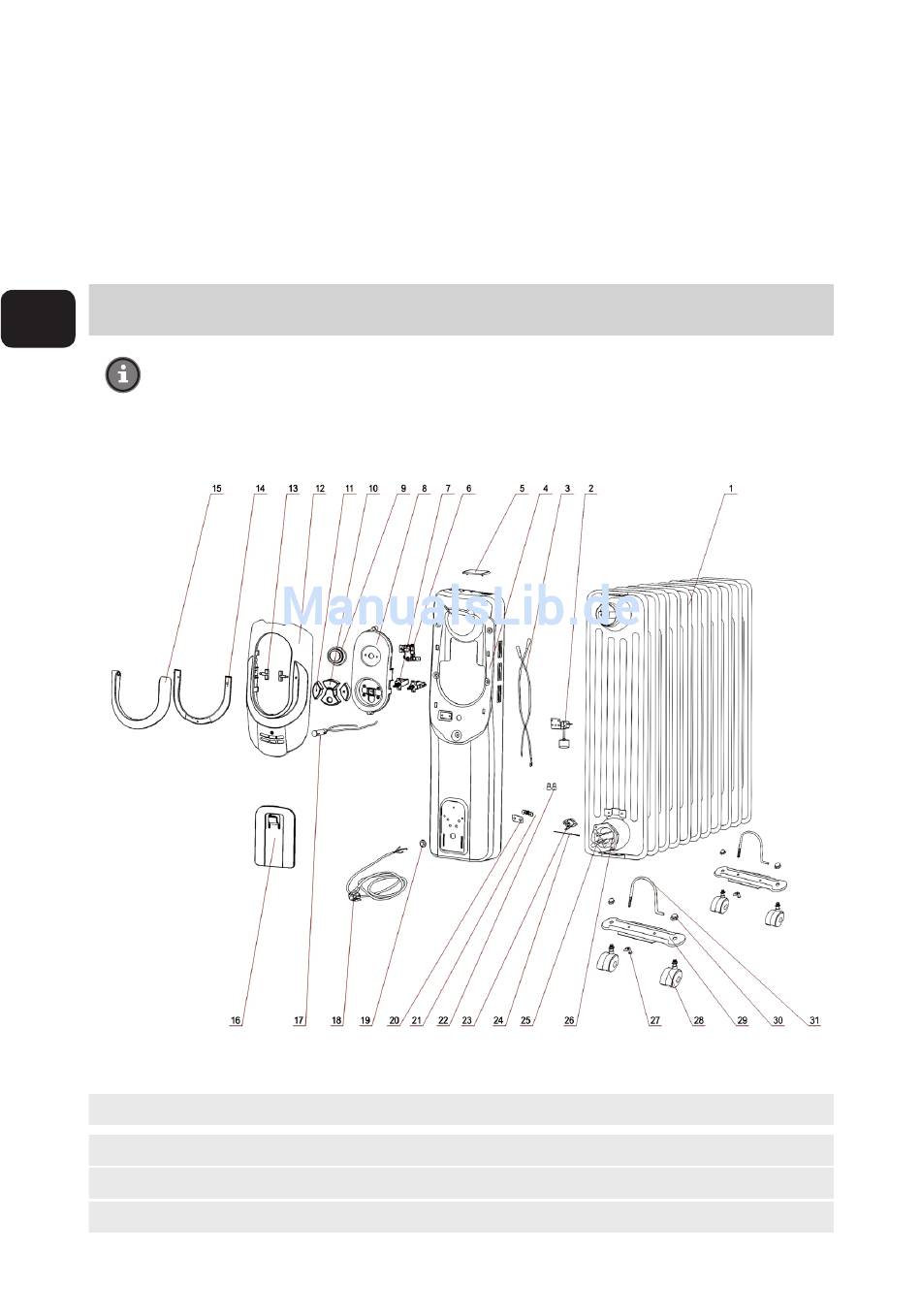 15 14 13 12 11 10 9 8 7 6 5 4 3 2 1

ManualsLib.de

16 17 18 19 20 21 22 23 24 25 26 27 28 29 30 31