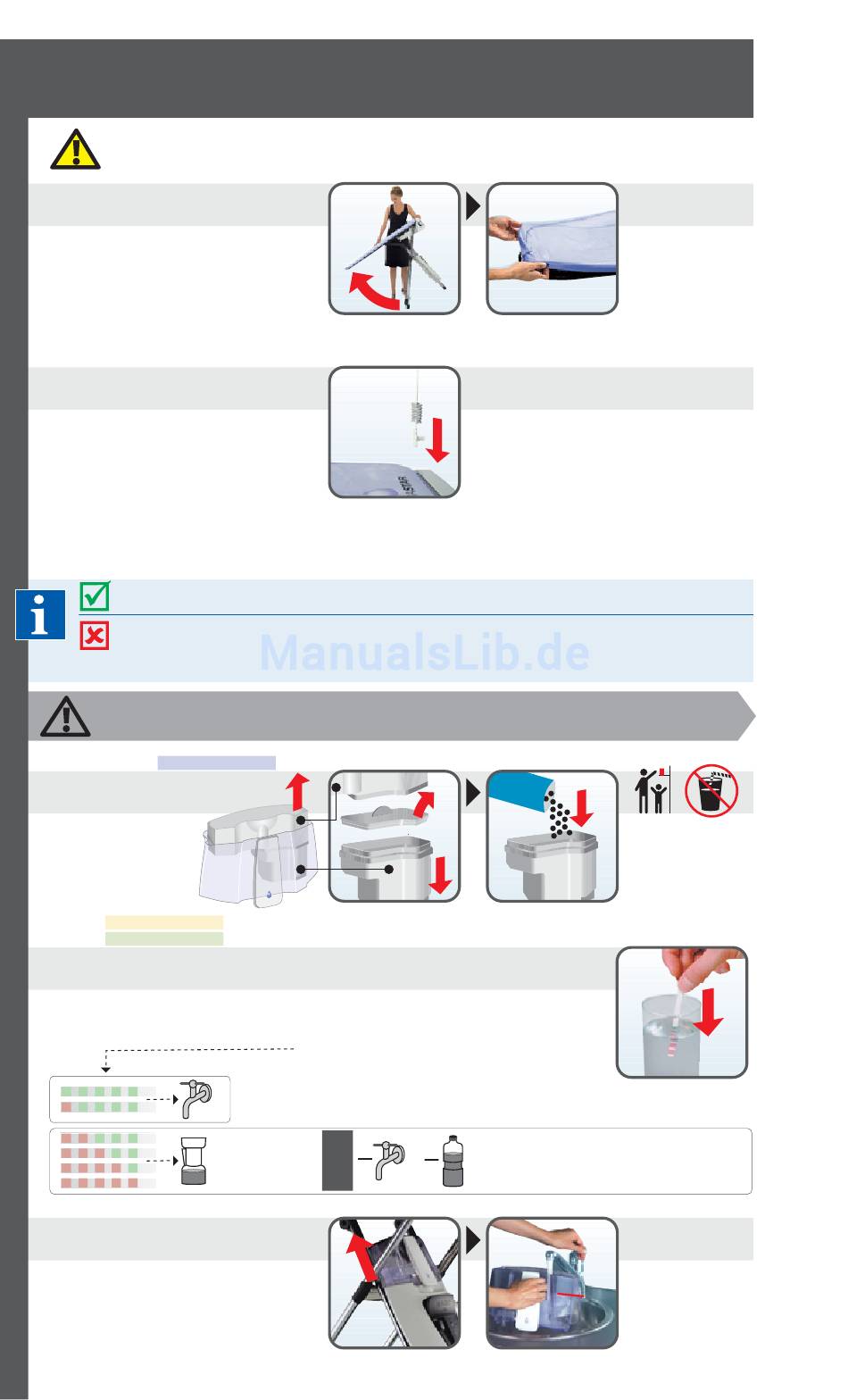 ManualsLib.de