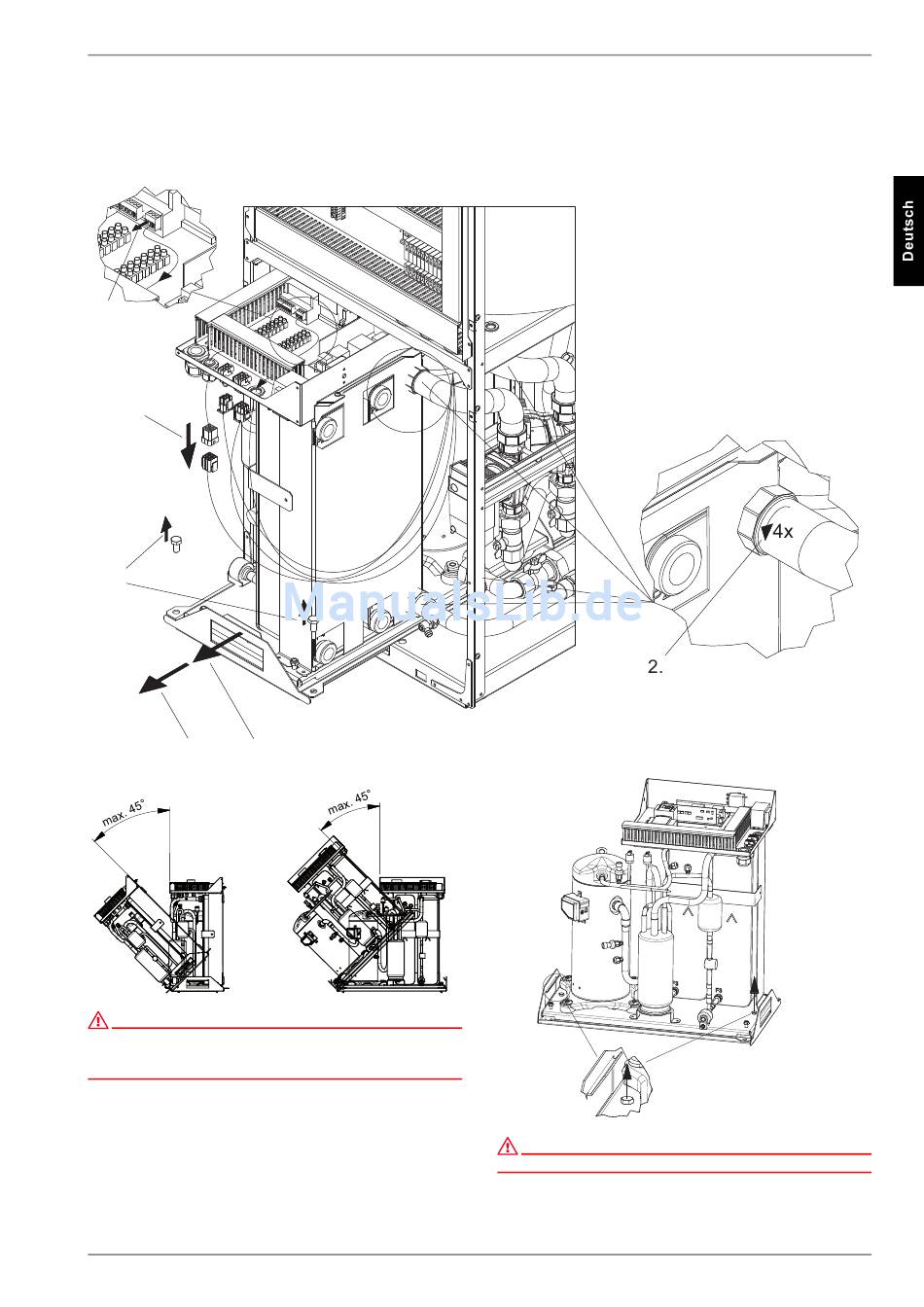 Deutsch

4x

2.

ManualsLib.de

max. 45°

max. 45°