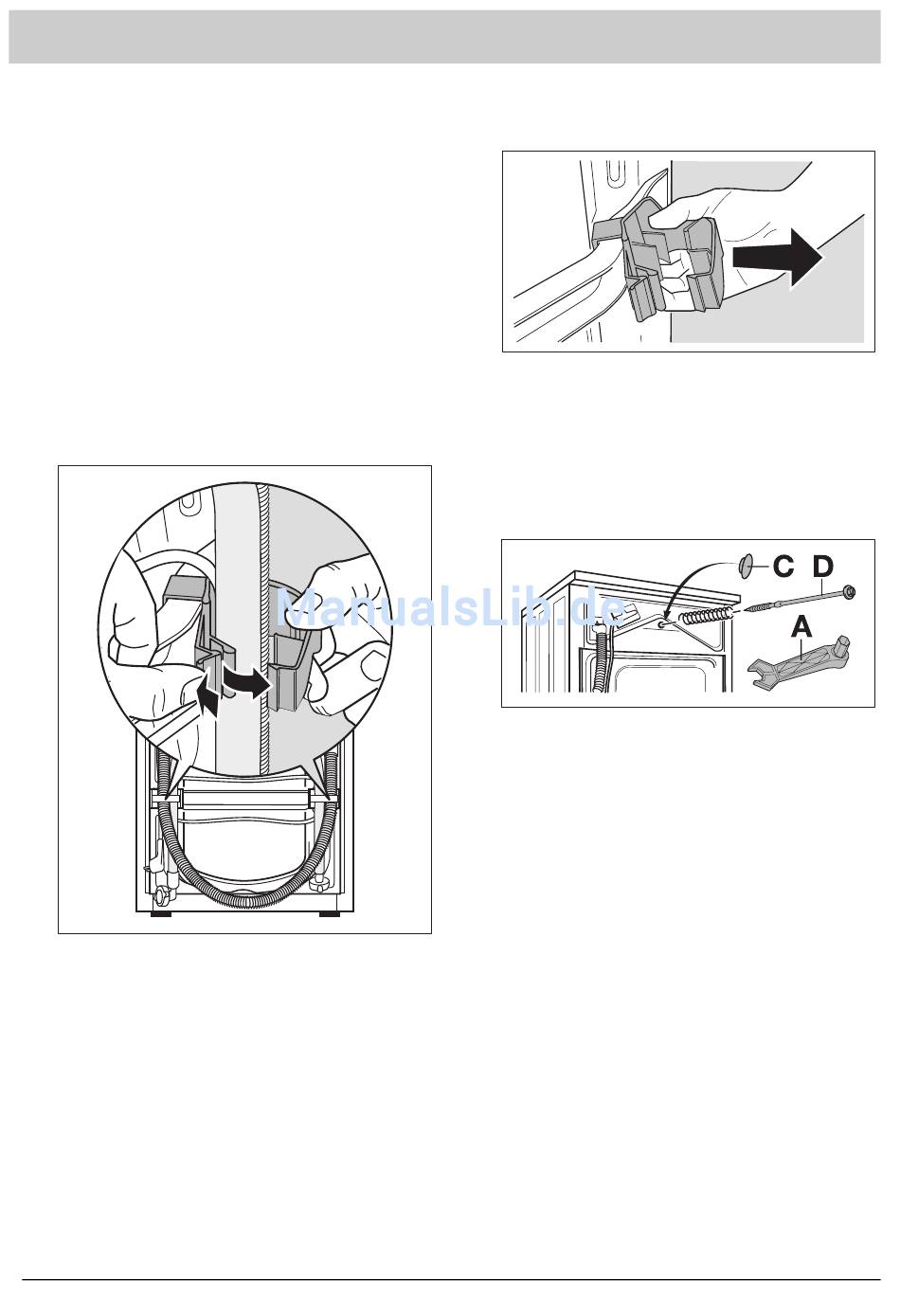 ManualsLib.de

C D

A