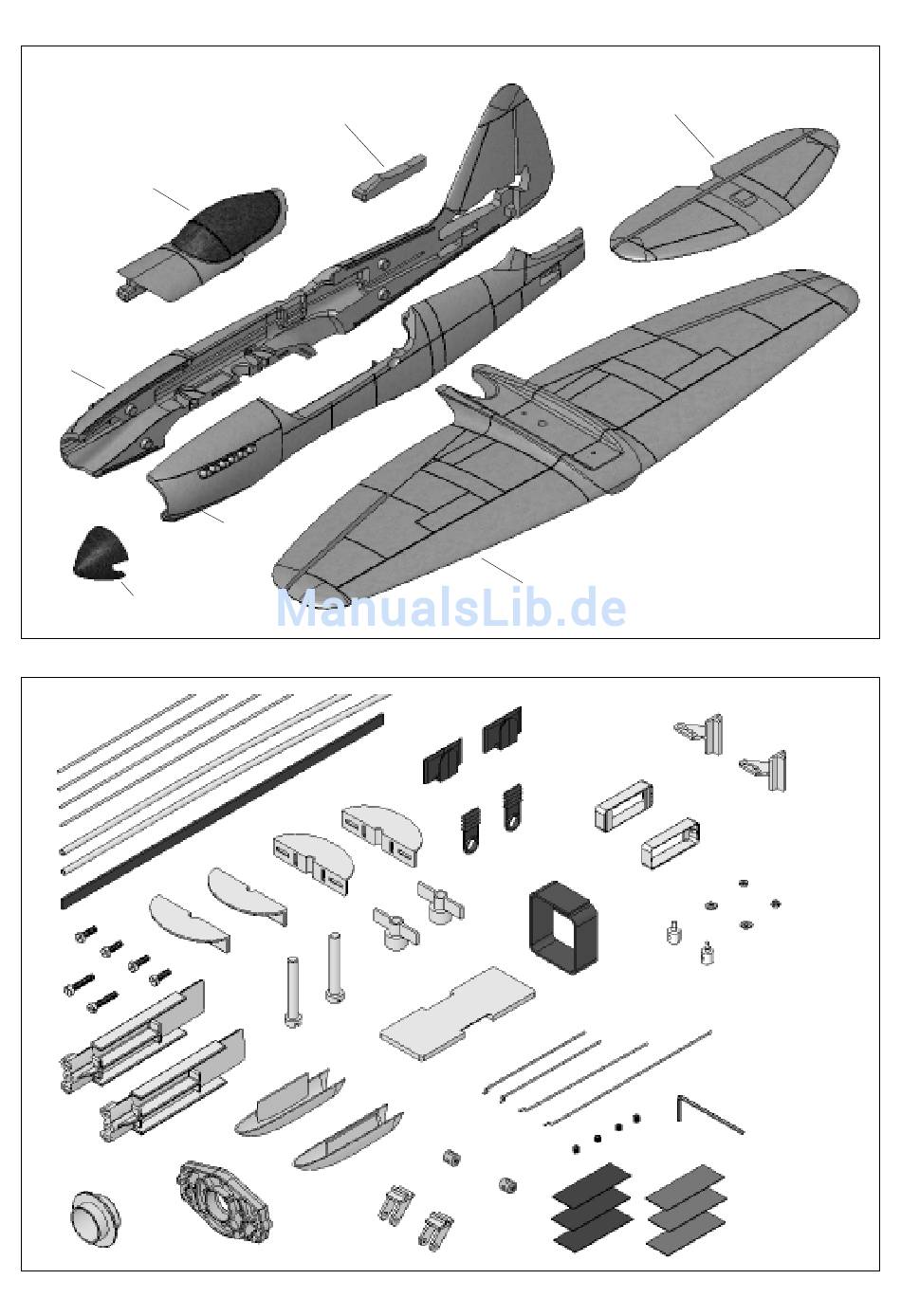 ManualsLib.de