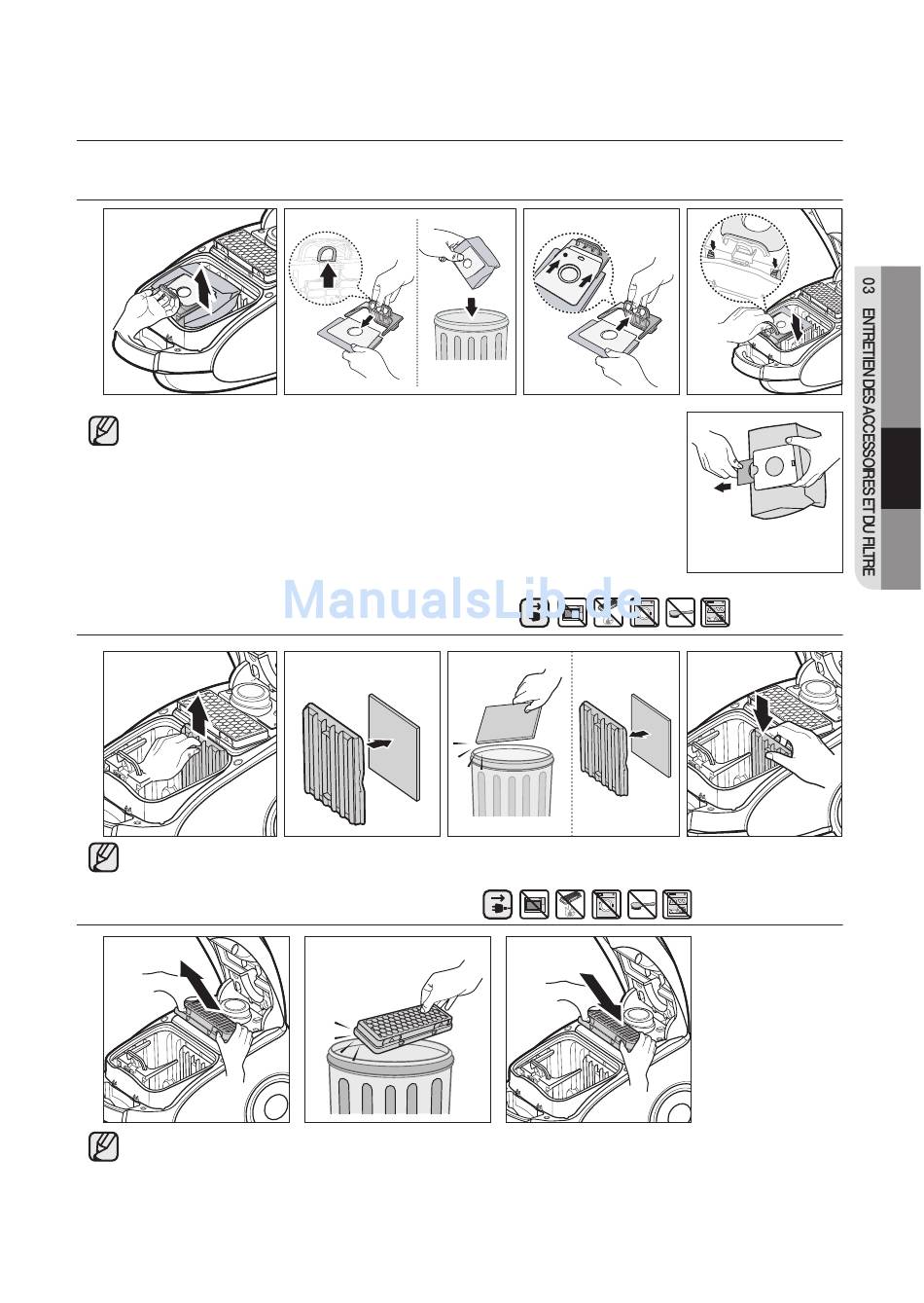 03 ENTRETIEN DES ACCESSOIRES ET DU FILTRE

ManualsLib.de