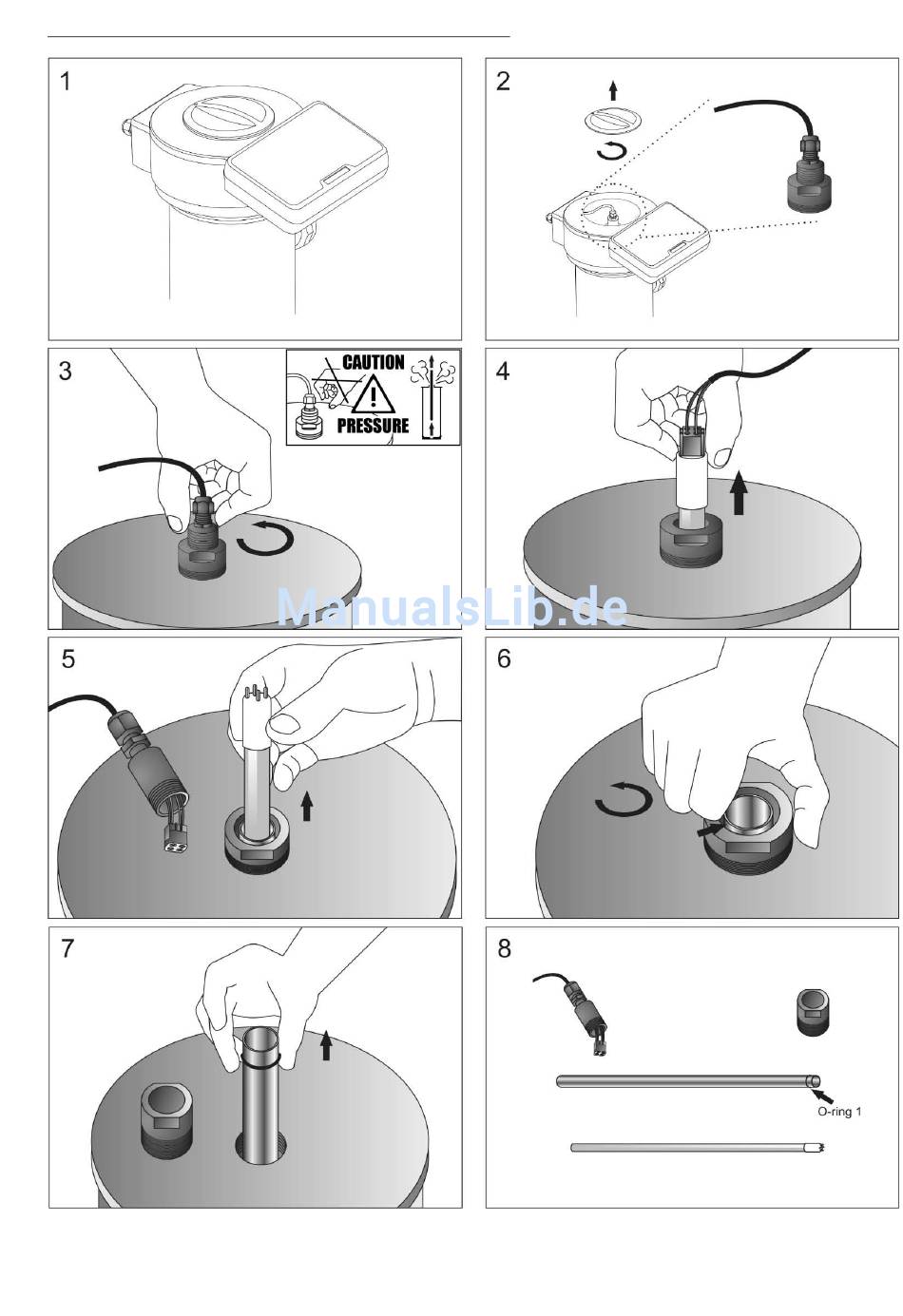 1

2

3

CAUTION

PRESSURE

4

ManualsLib.de

5

6

7

8

O-ring 1