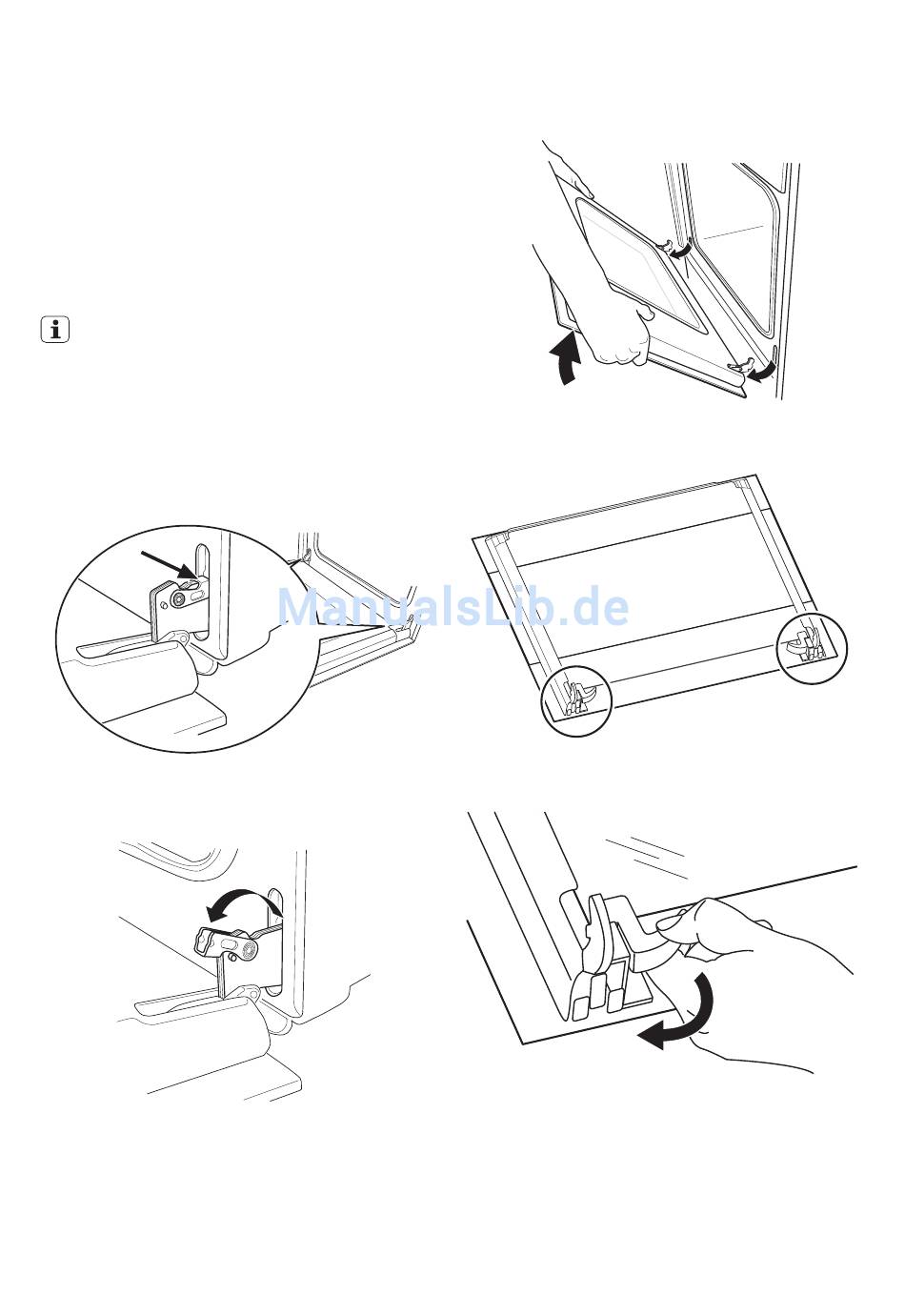 ManualsLib.de