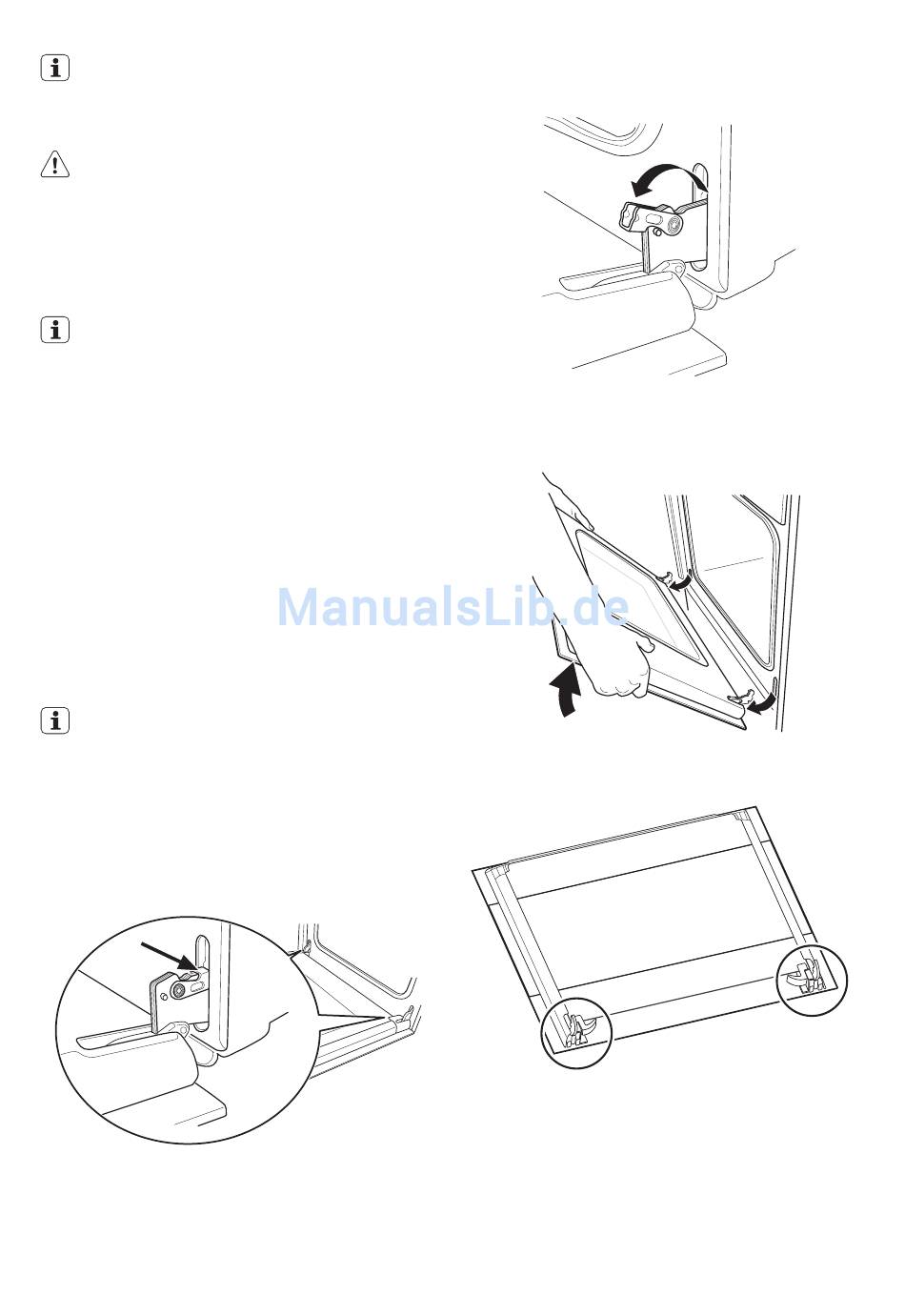 ManualsLib.de