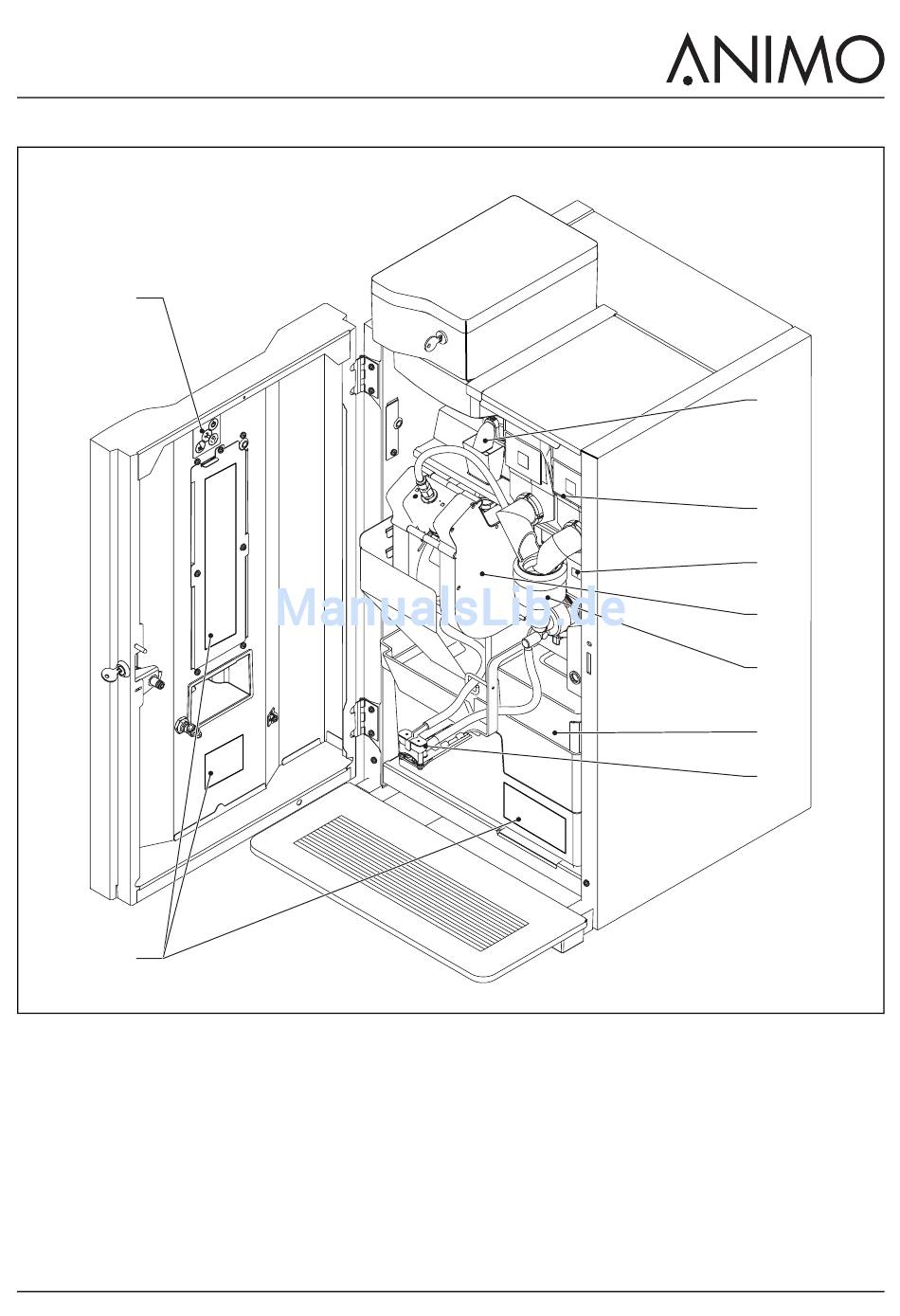 ANIMO

ManualsLib.de