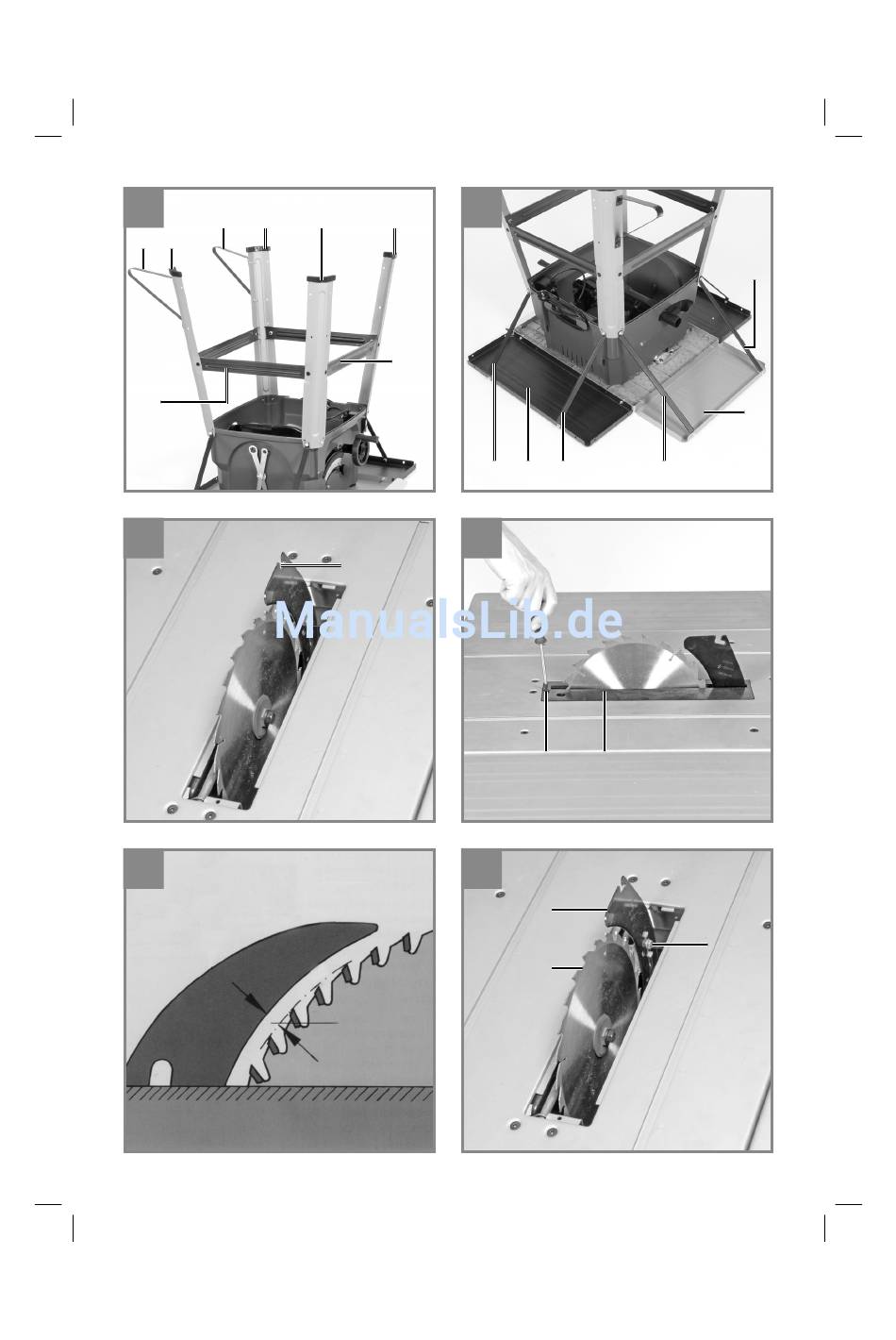 ManualsLib.de