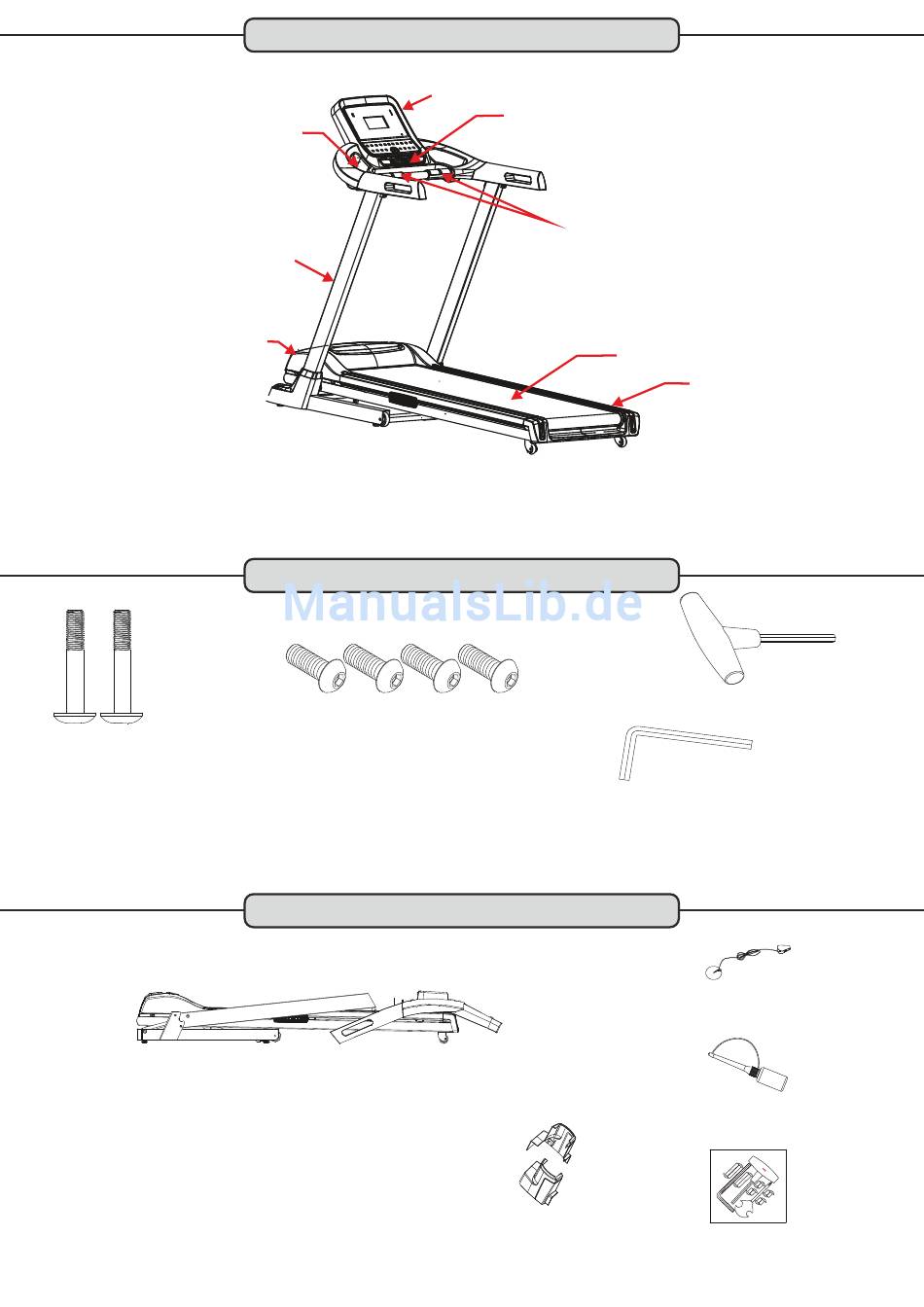 ManualsLib.de