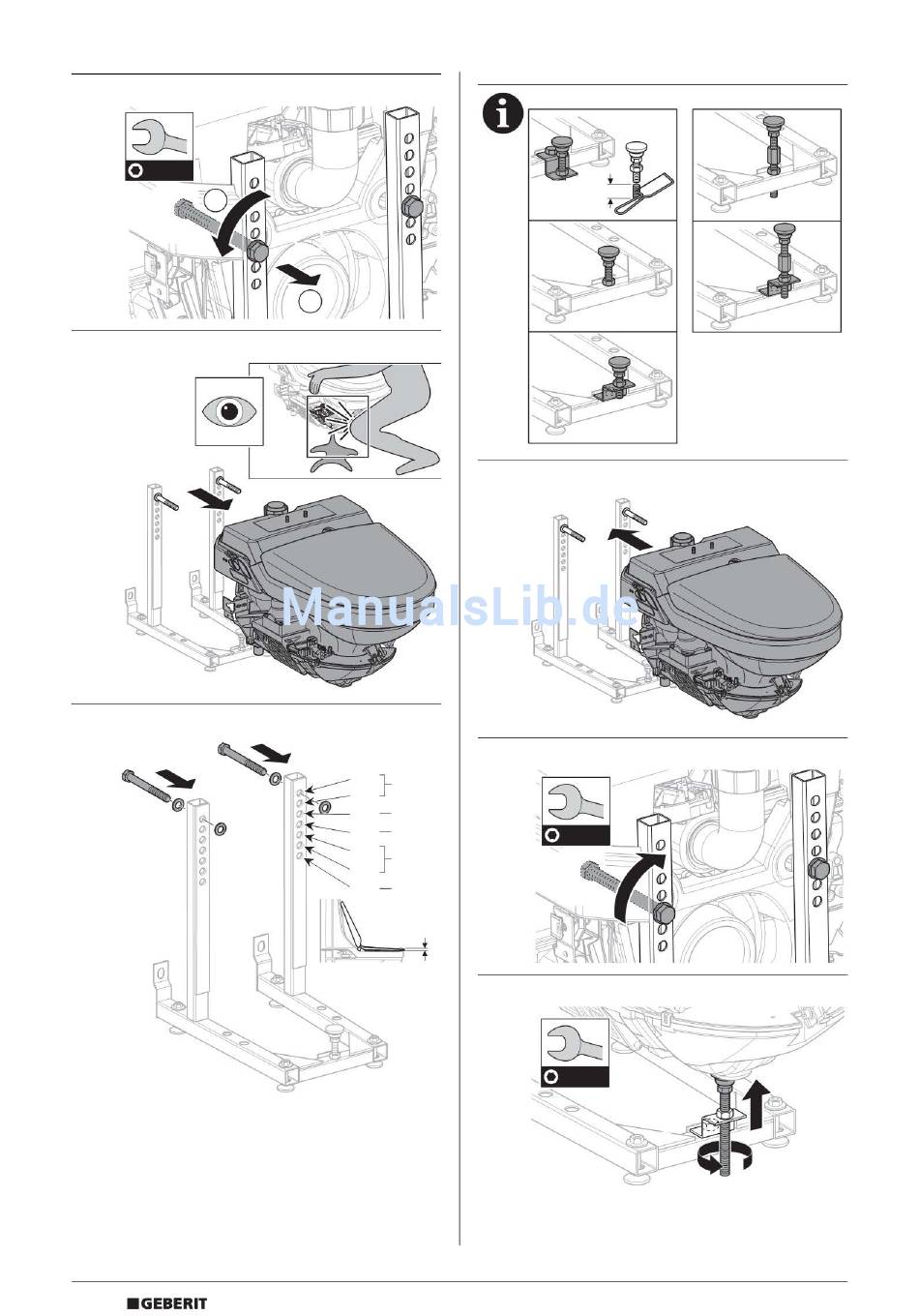 ManualsLib.de

GEBERIT