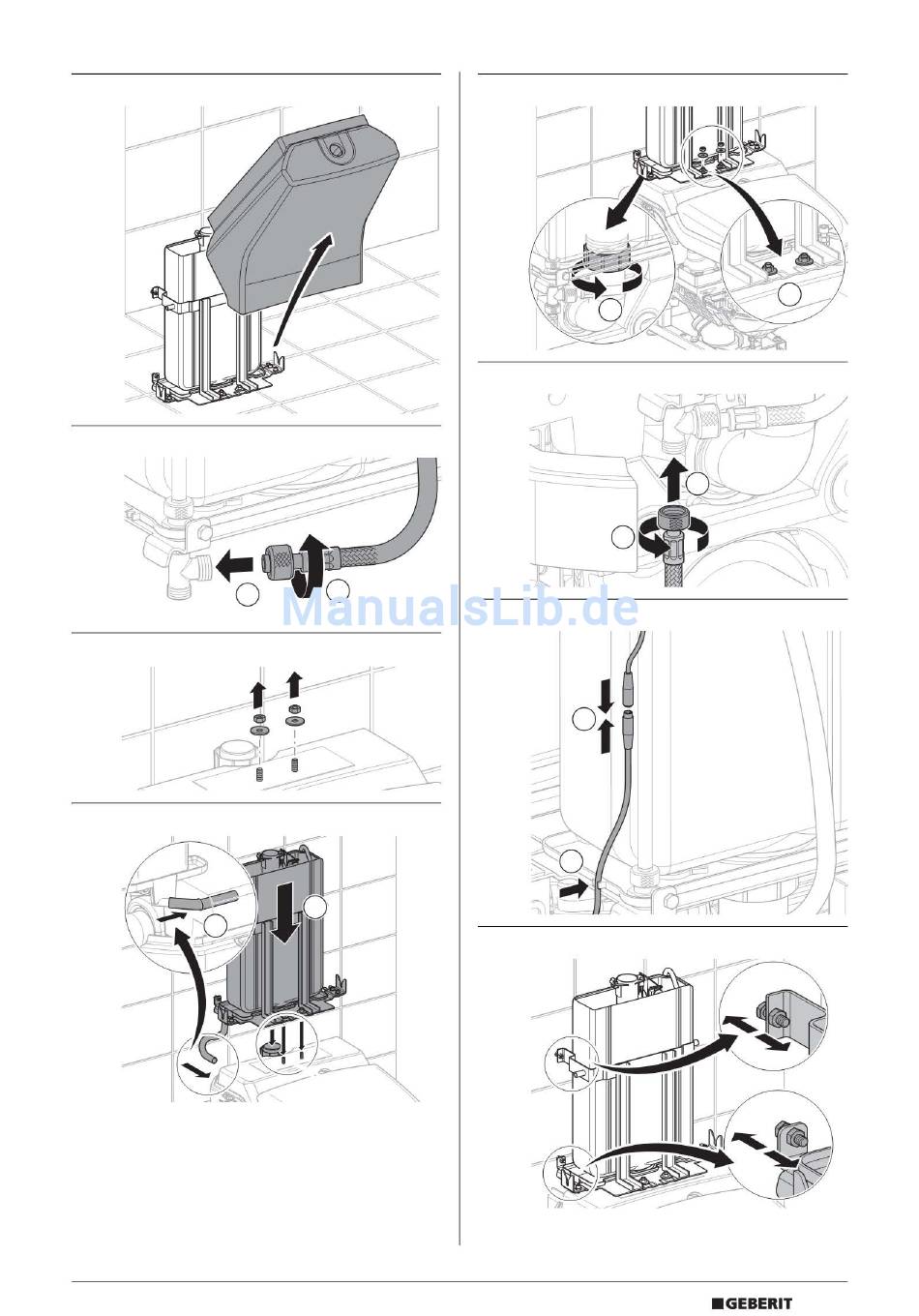 ManualsLib.de

GEBERIT