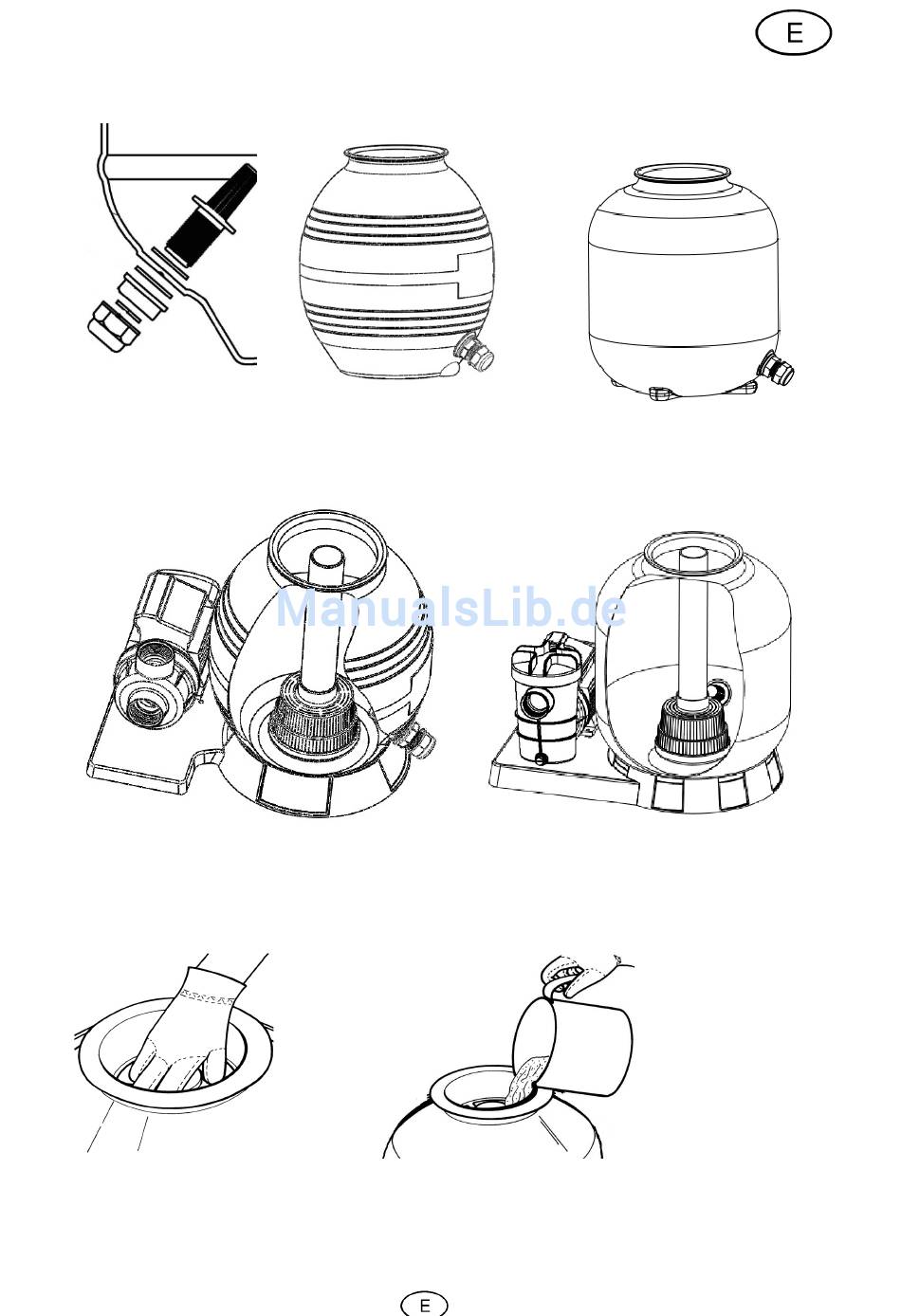 E

ManualsLib.de

E