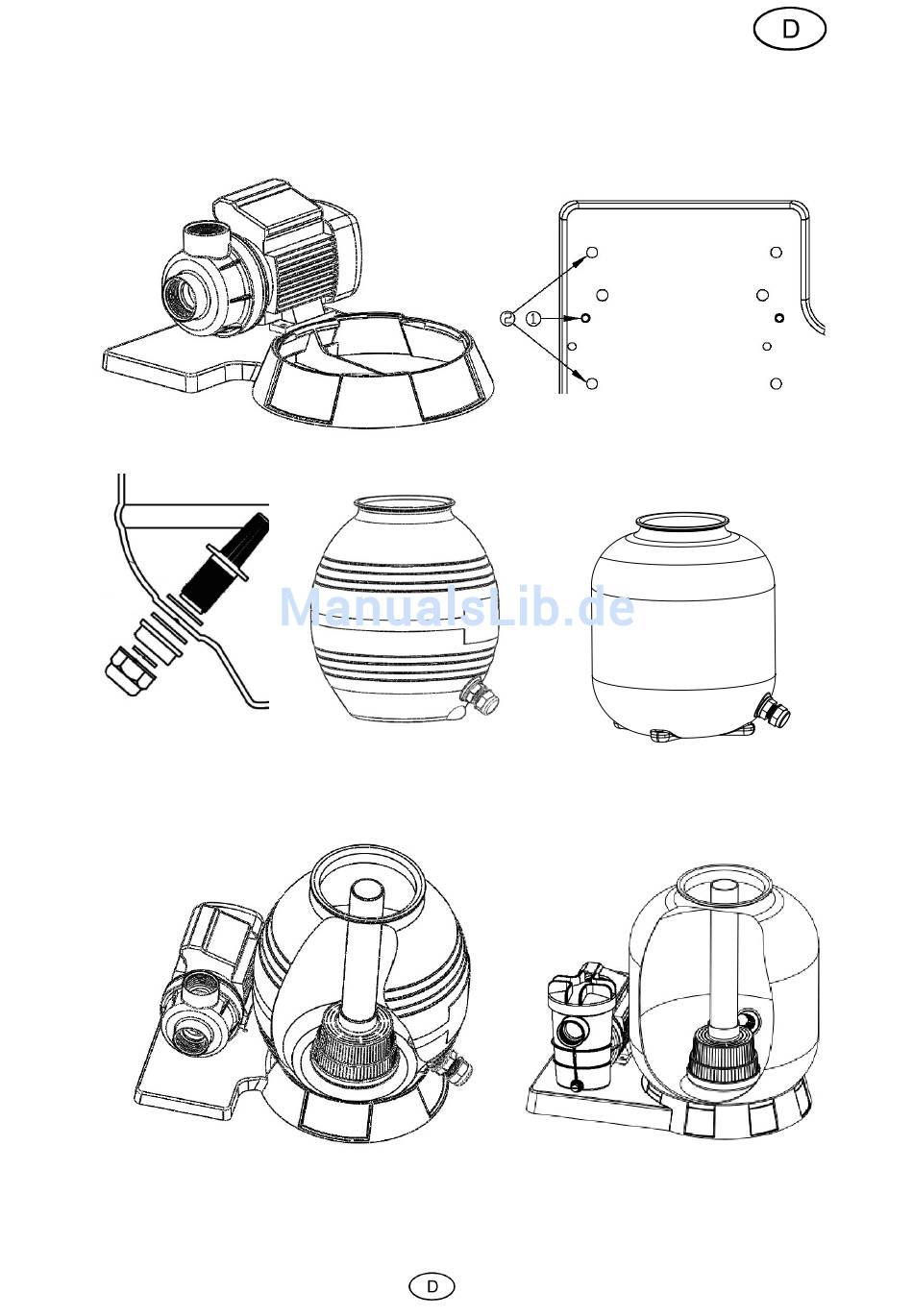 D

2

①

ManualsLib.de

D