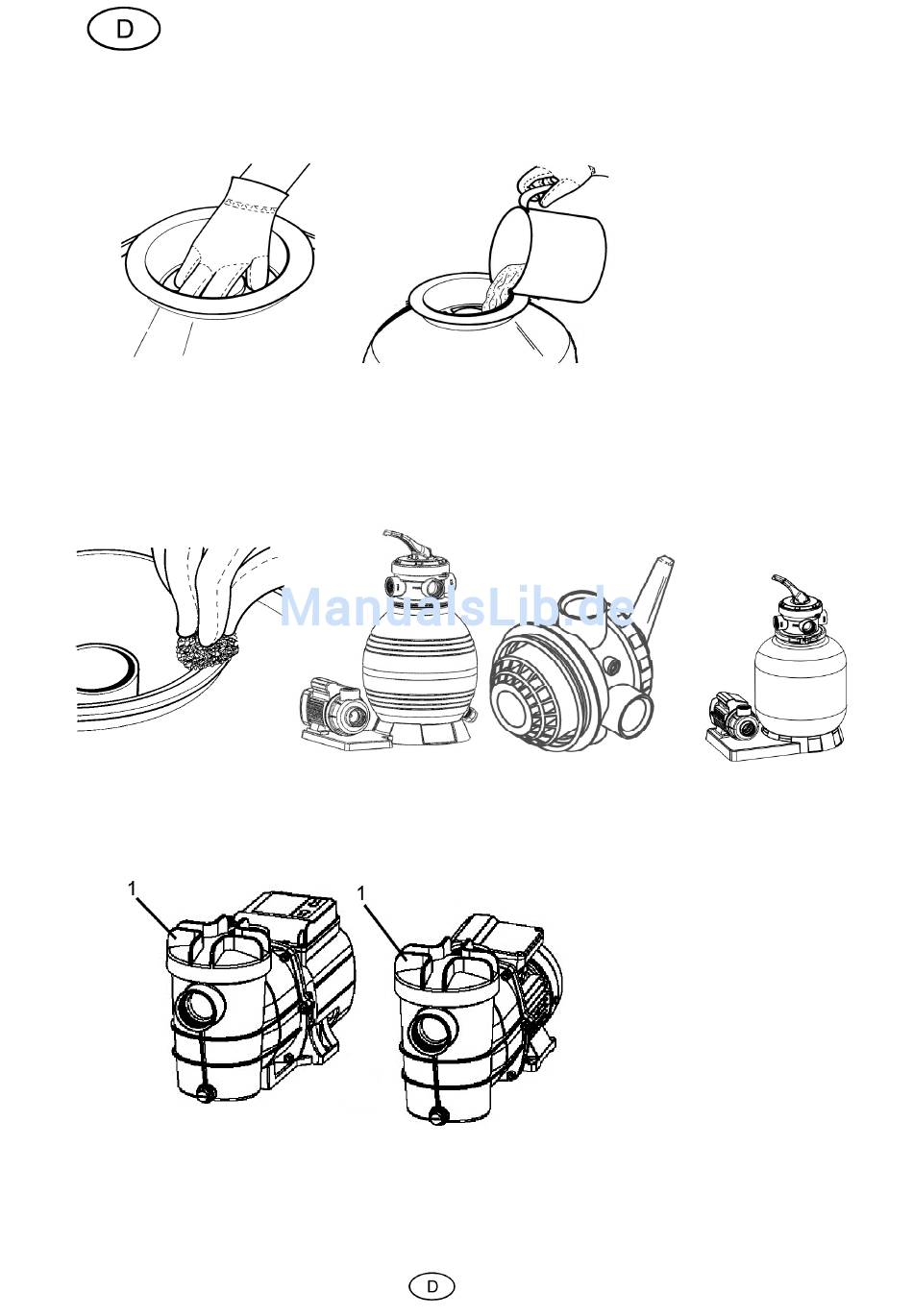 D

ManualsLib.de

1

1

D