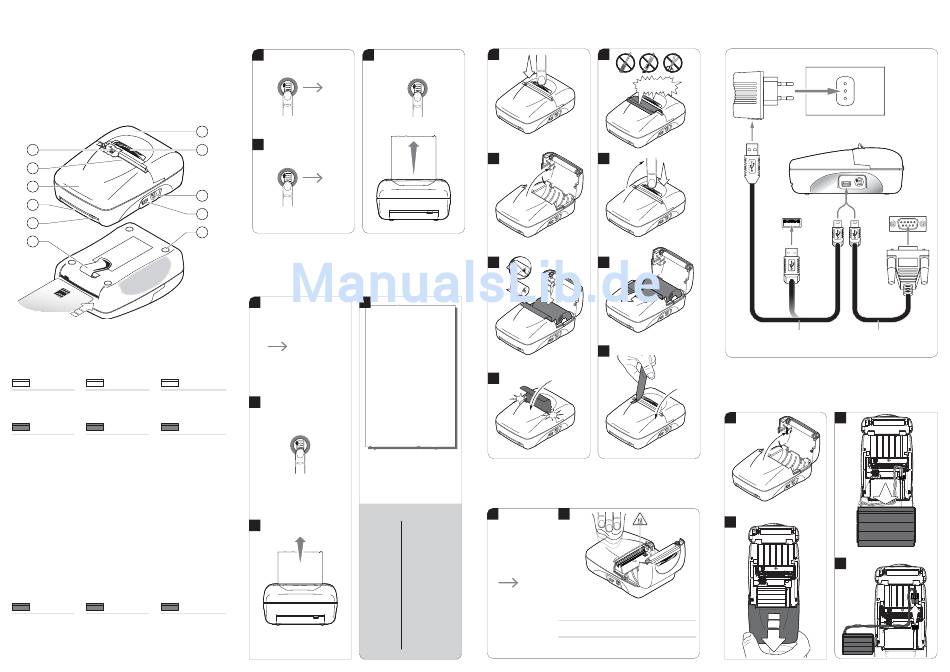 ManualsLib.de