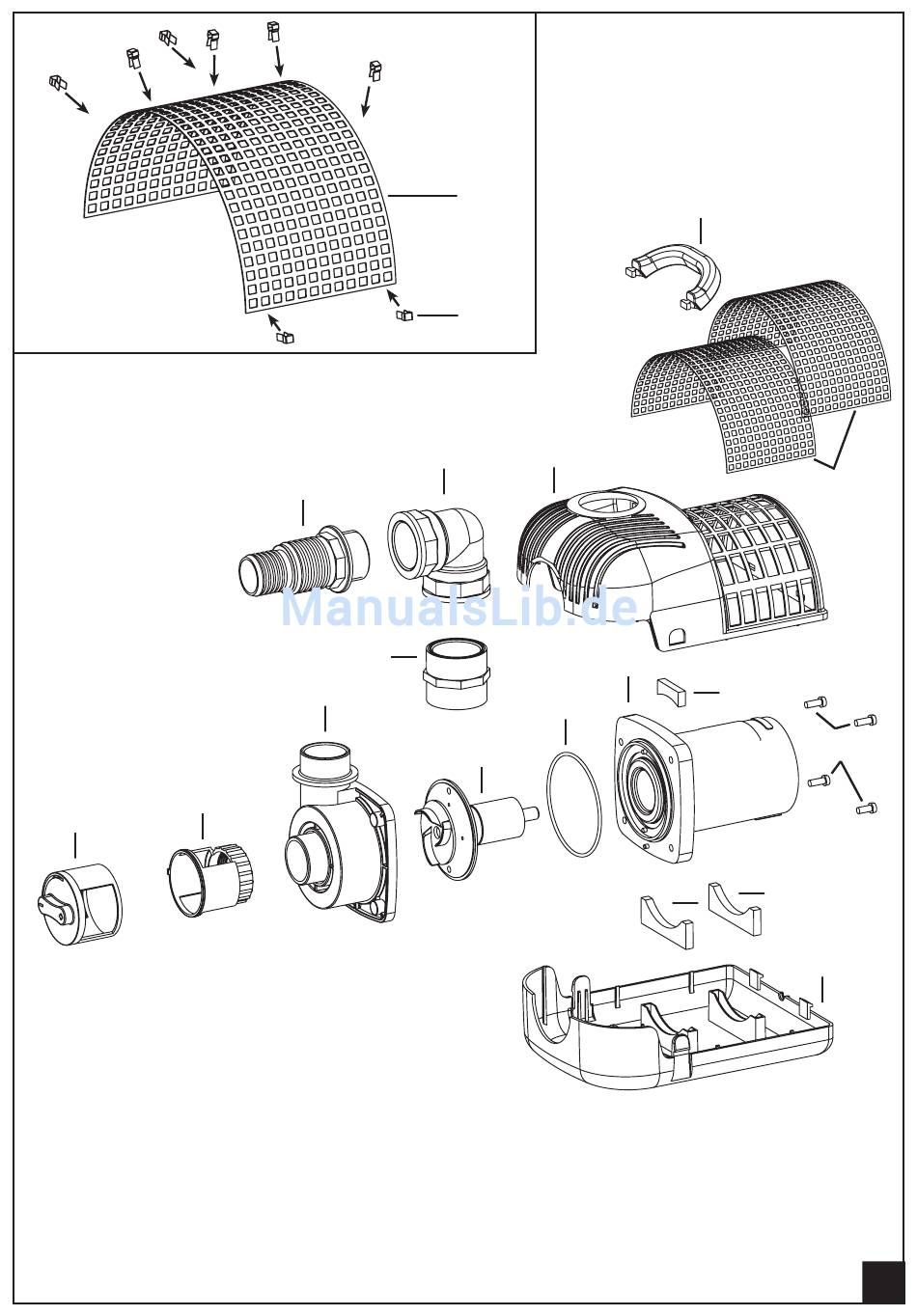 ManualsLib.de