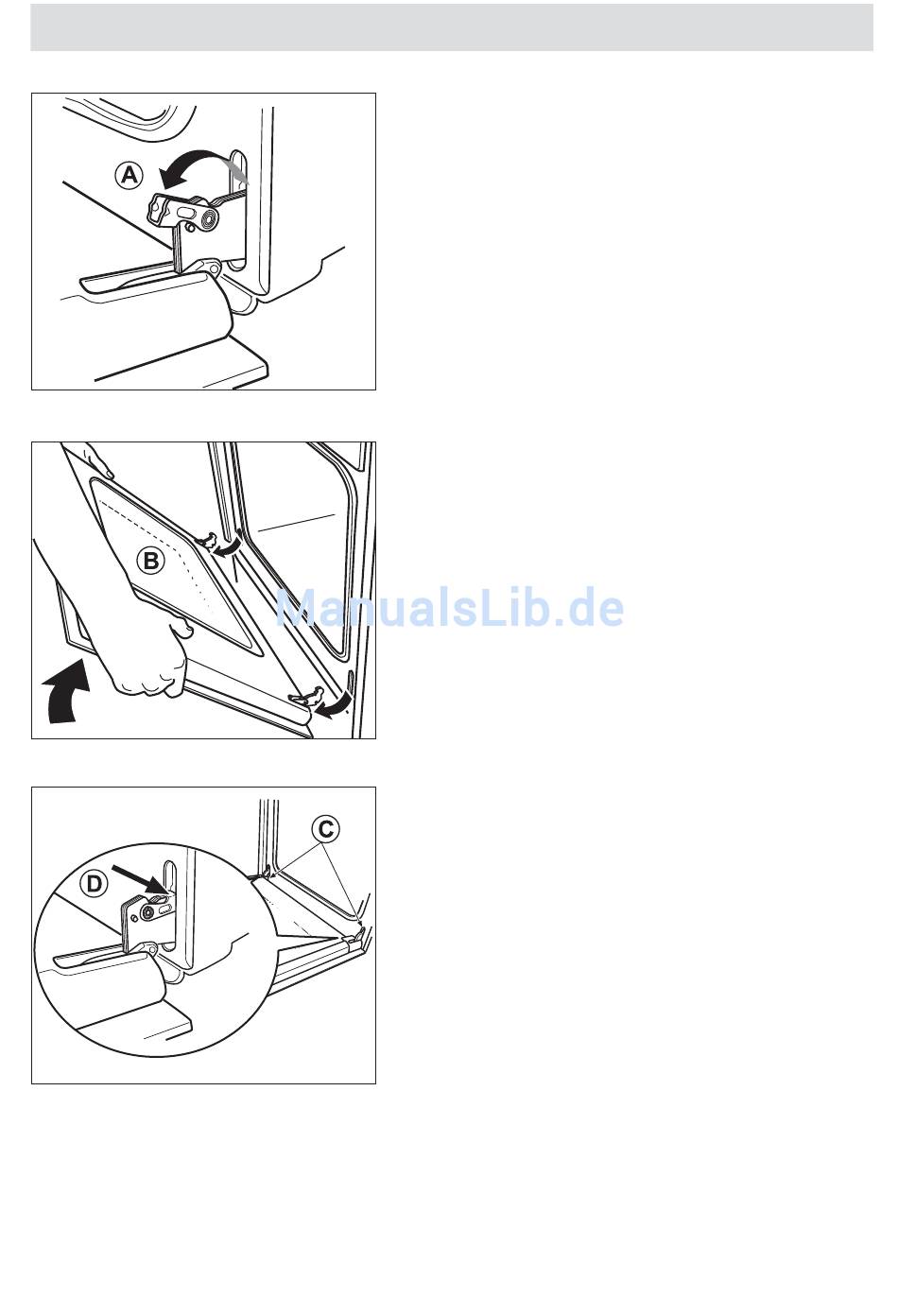 A

B

ManualsLib.de

C

D