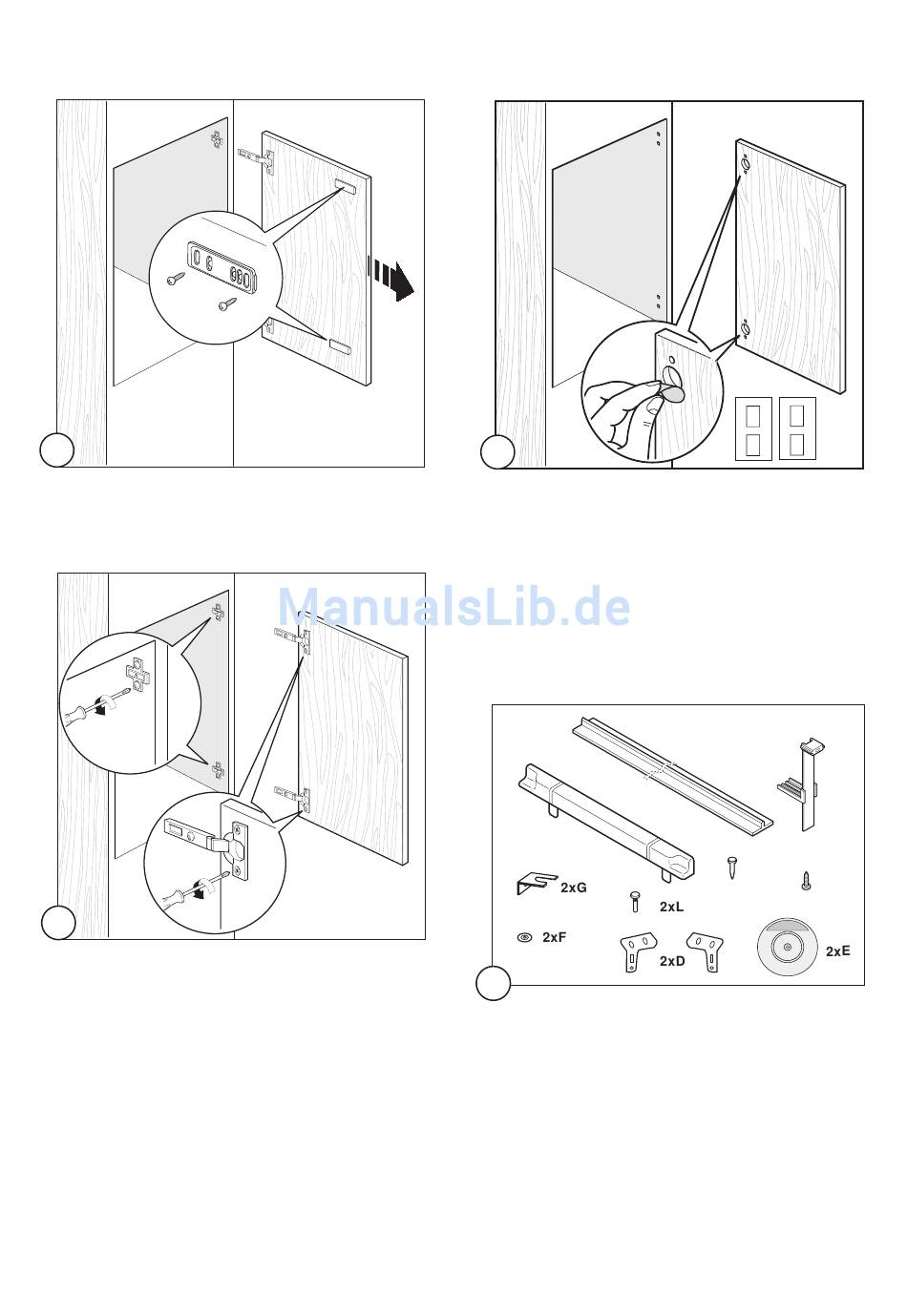 ManualsLib.de

2xG

2xL

2xF

2xD

2xE