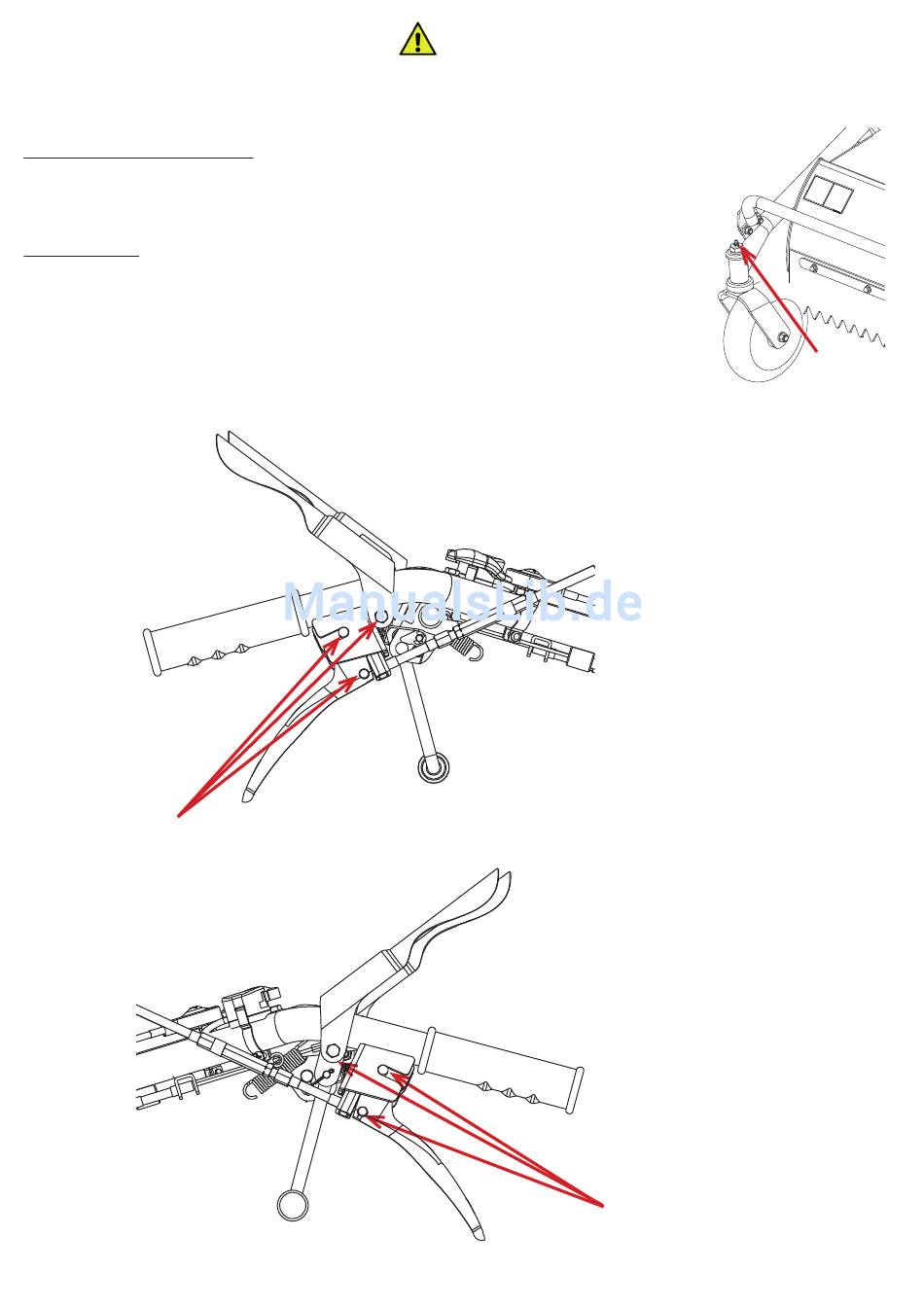 ManualsLib.de