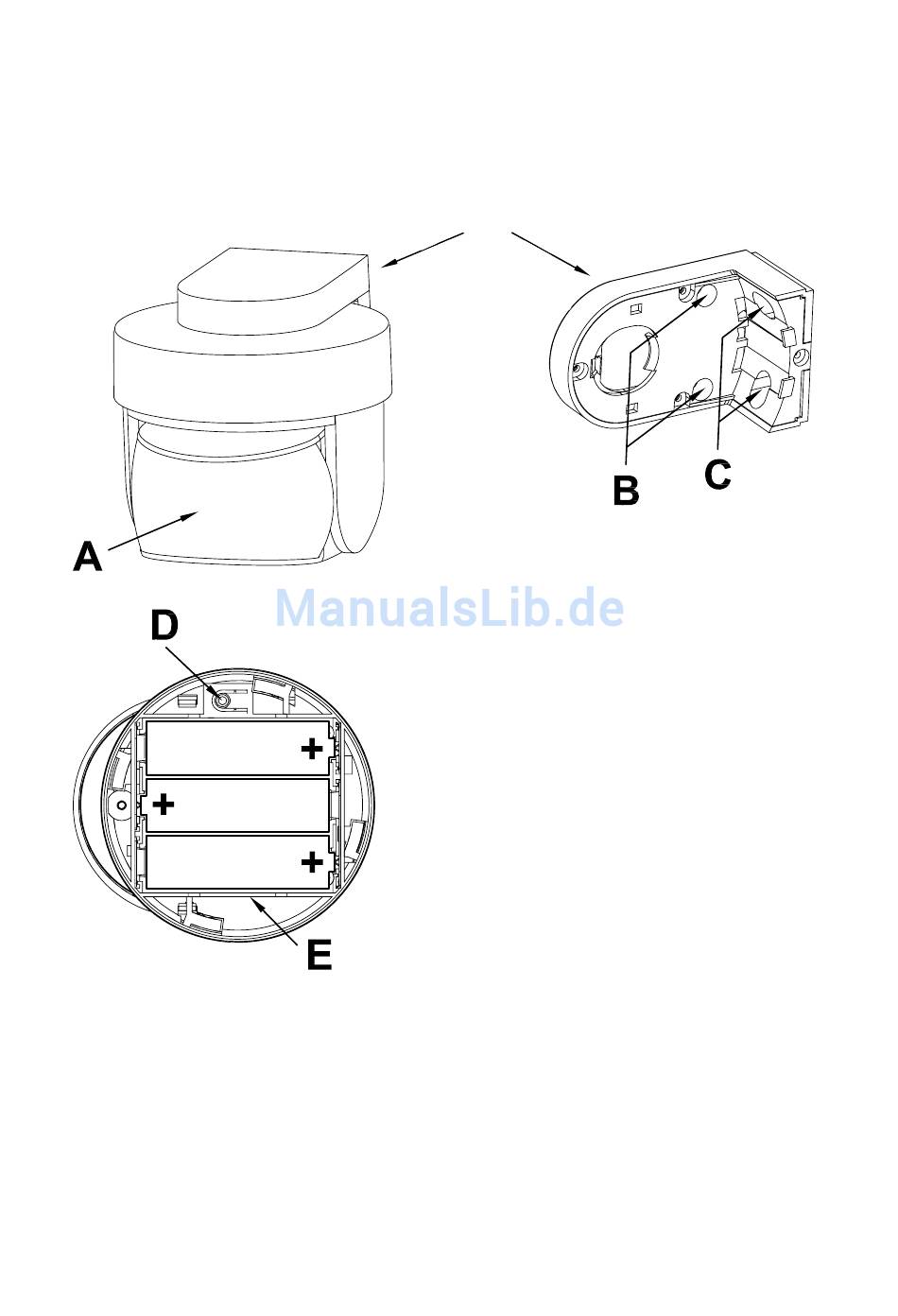 B
C
A
ManualsLib.de
D
+
+
+
E