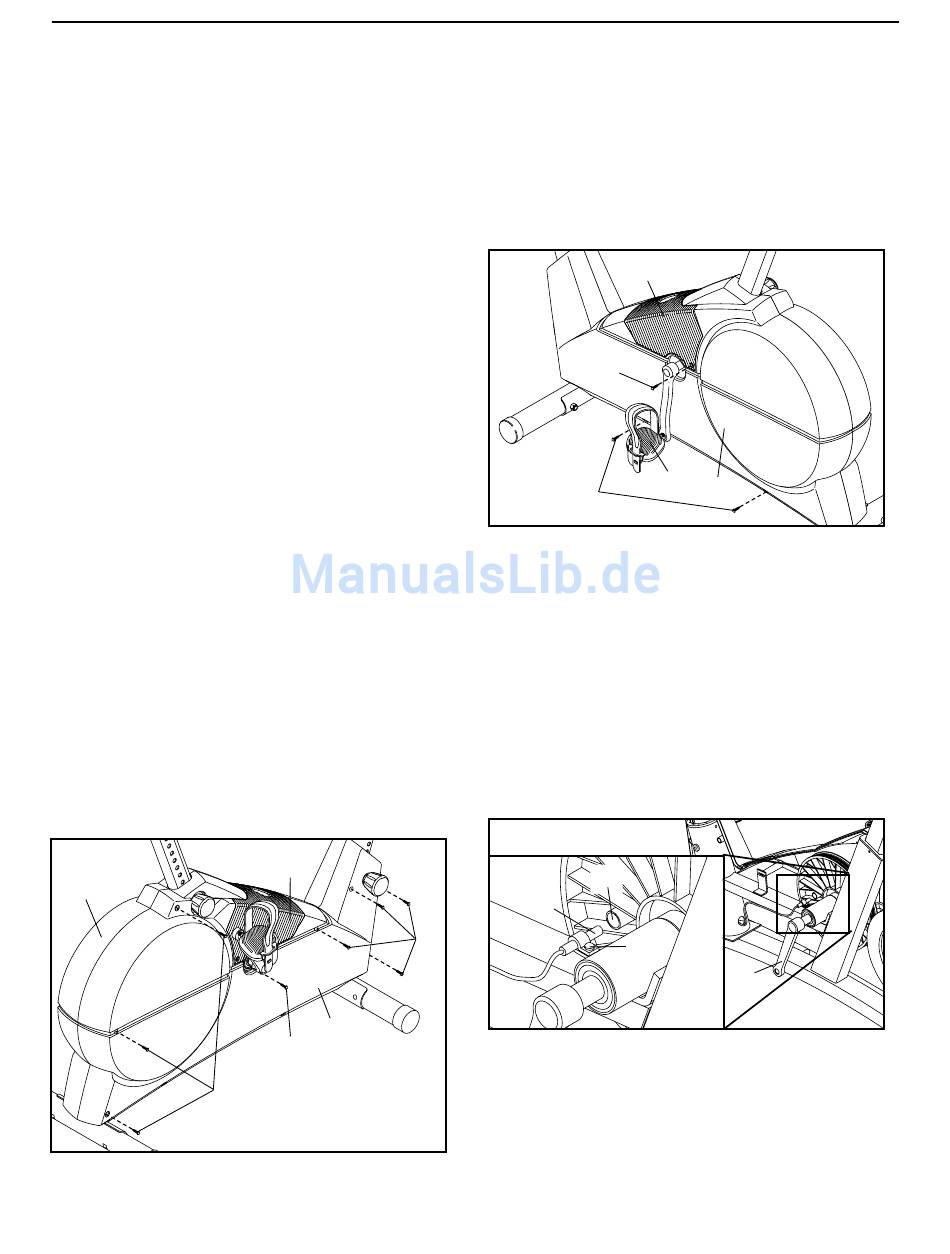 ManualsLib.de