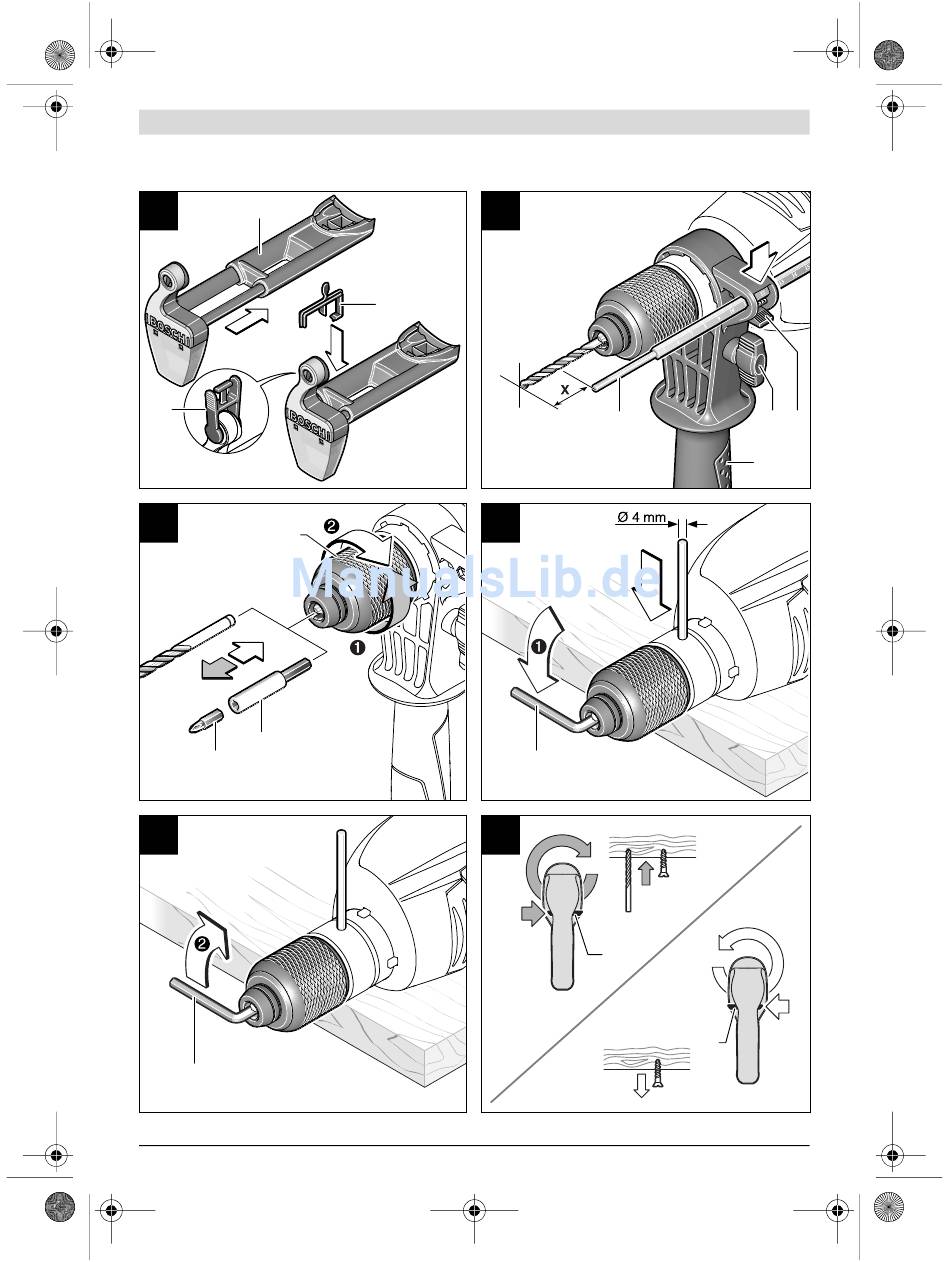 BOSCH

BOSCH

x

❷

❶

Ø 4 mm

❶

ManualsLib.de

❷