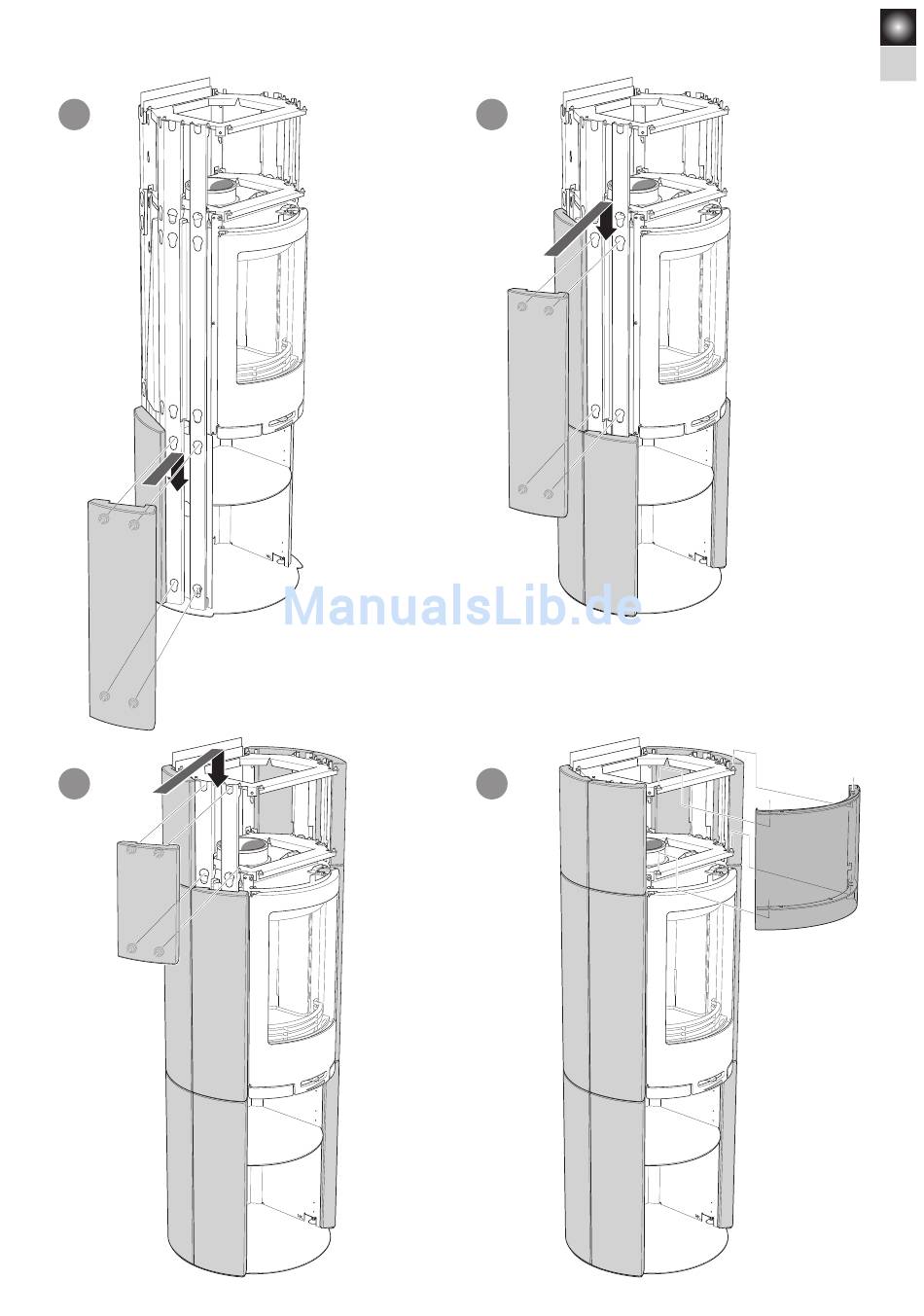 ManualsLib.de