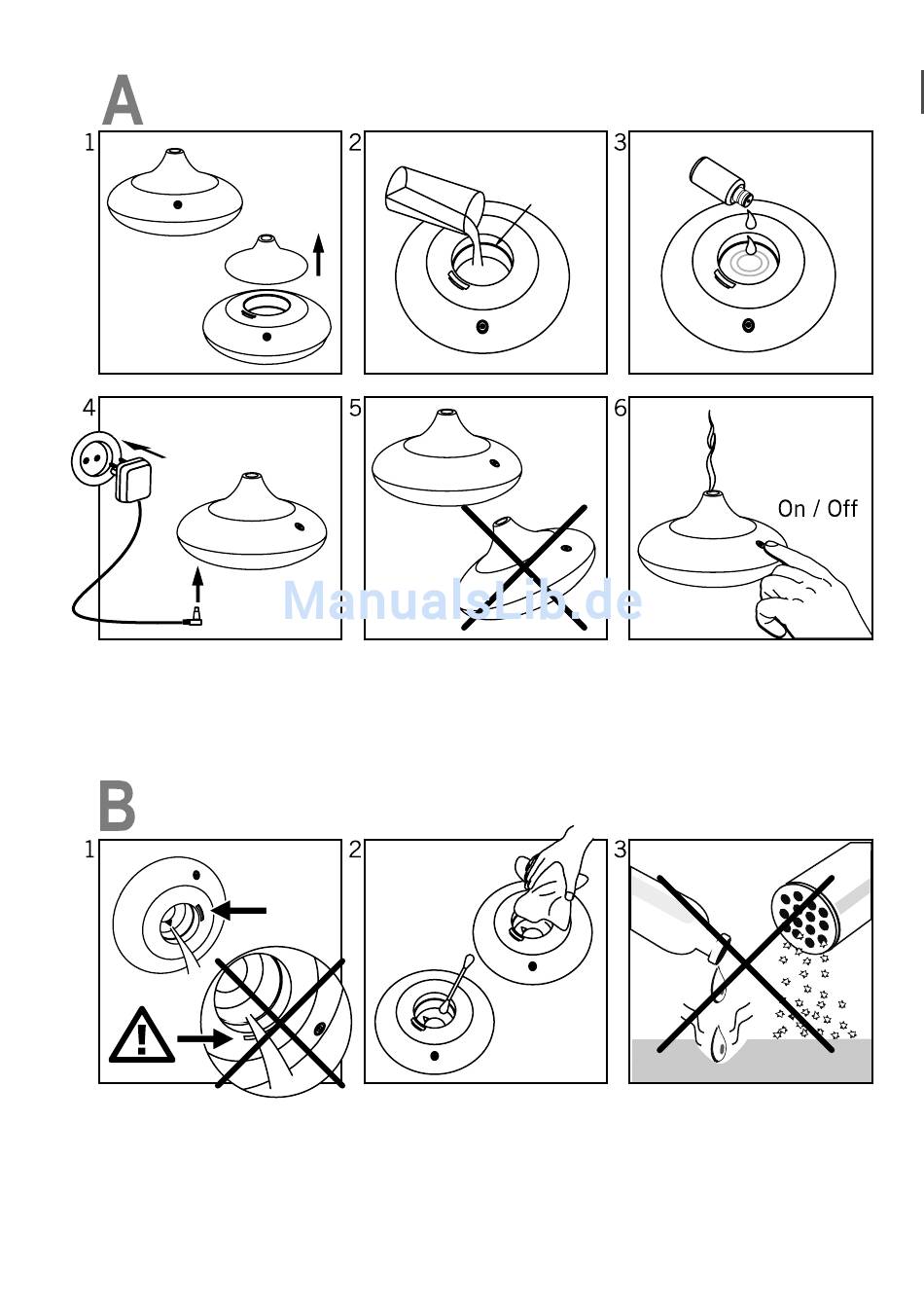 A

1

2

3

4

5

6

On / Off

ManualsLib.de

B

1

2

3