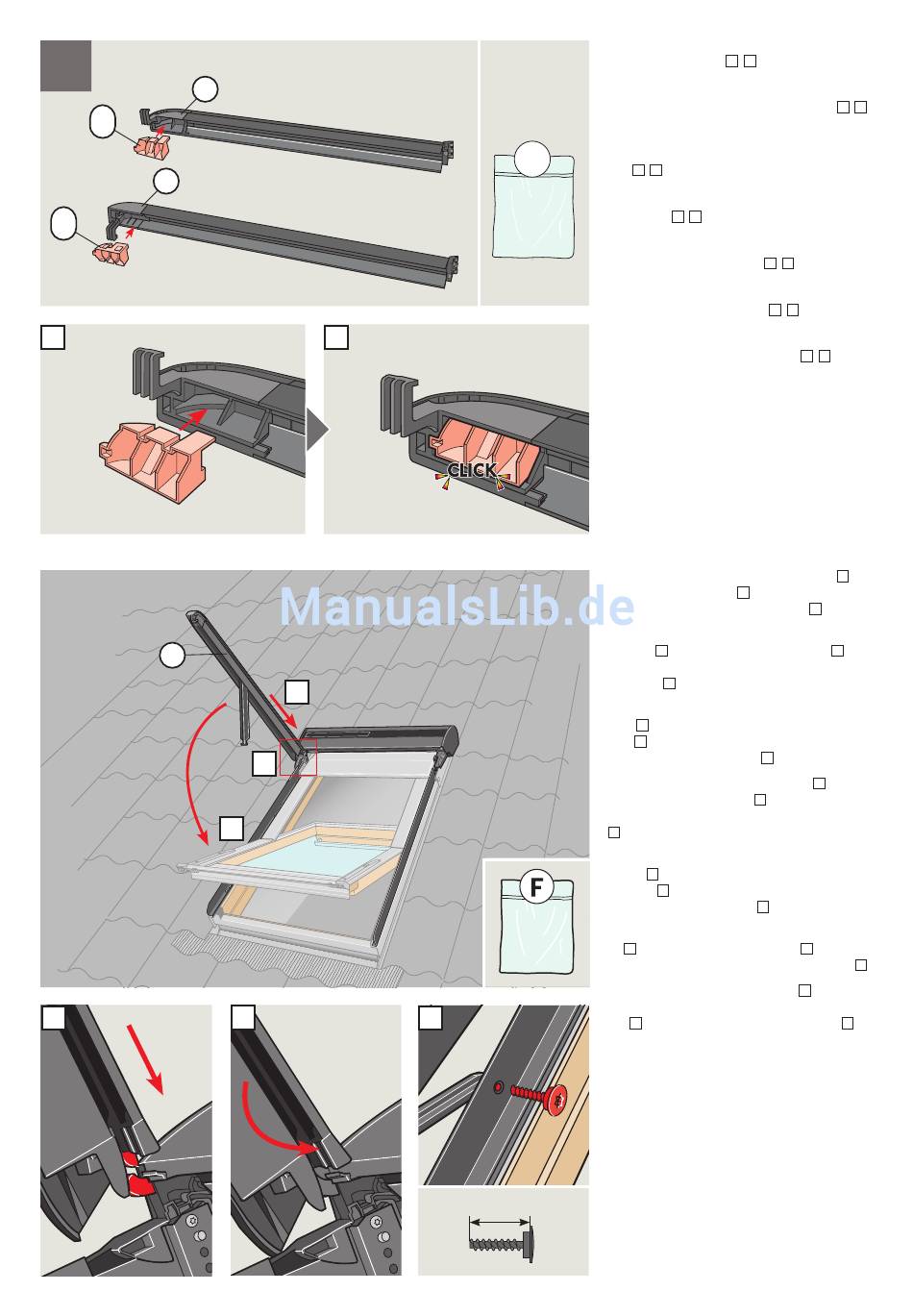 CLICK

ManualsLib.de

F