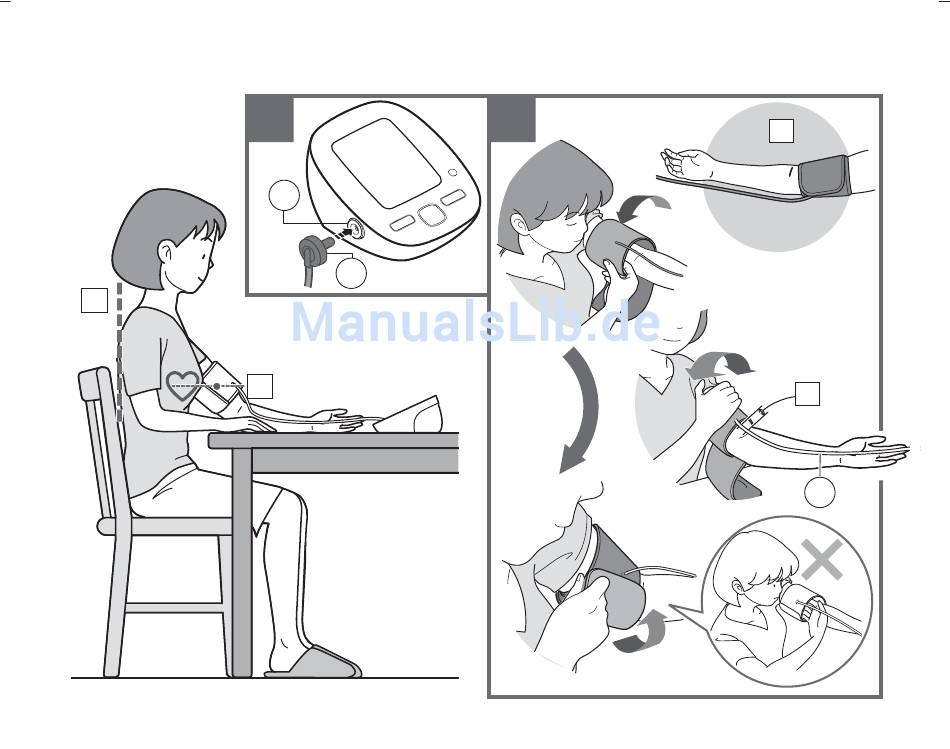 ManualsLib.de