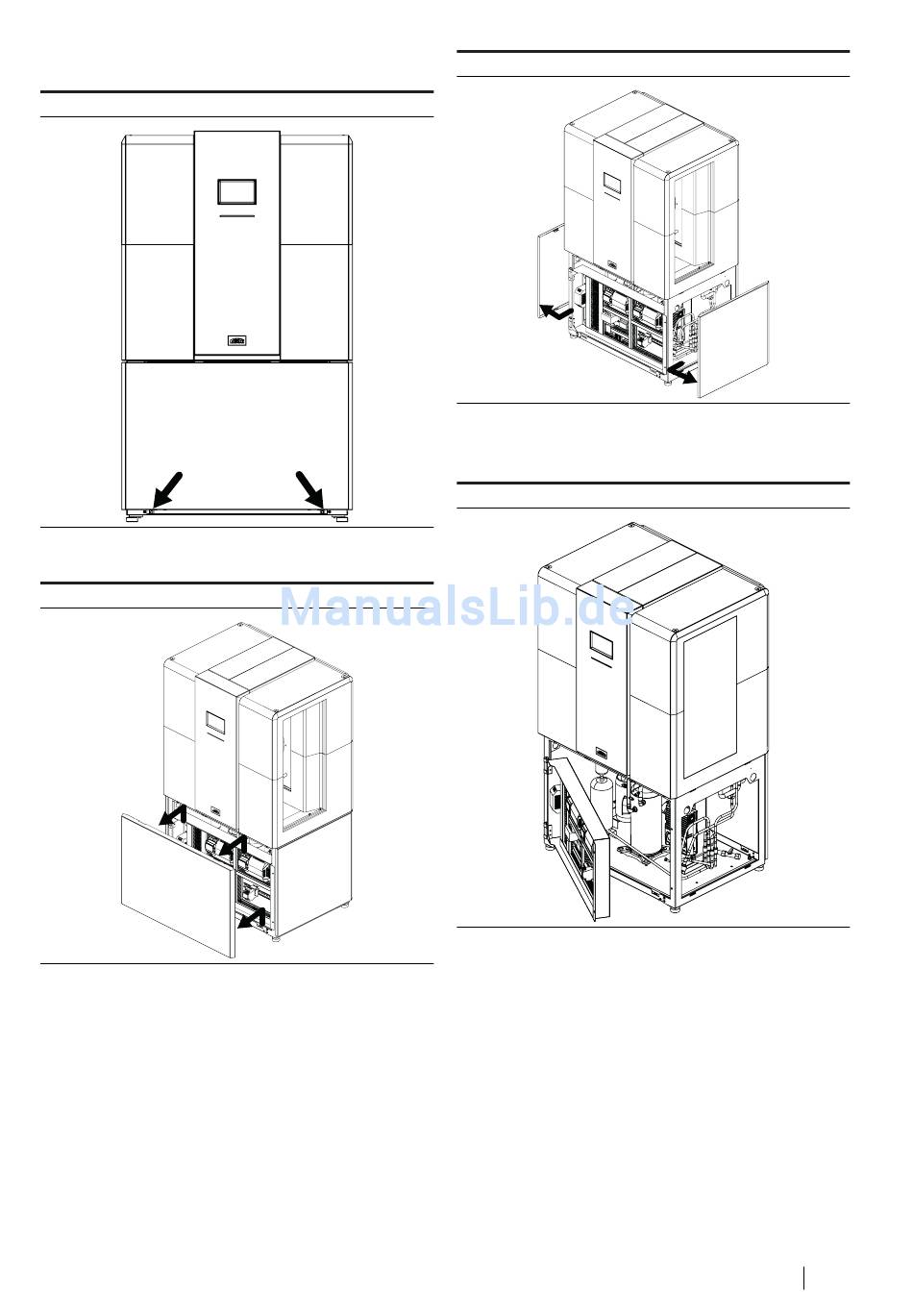 ManualsLib.de