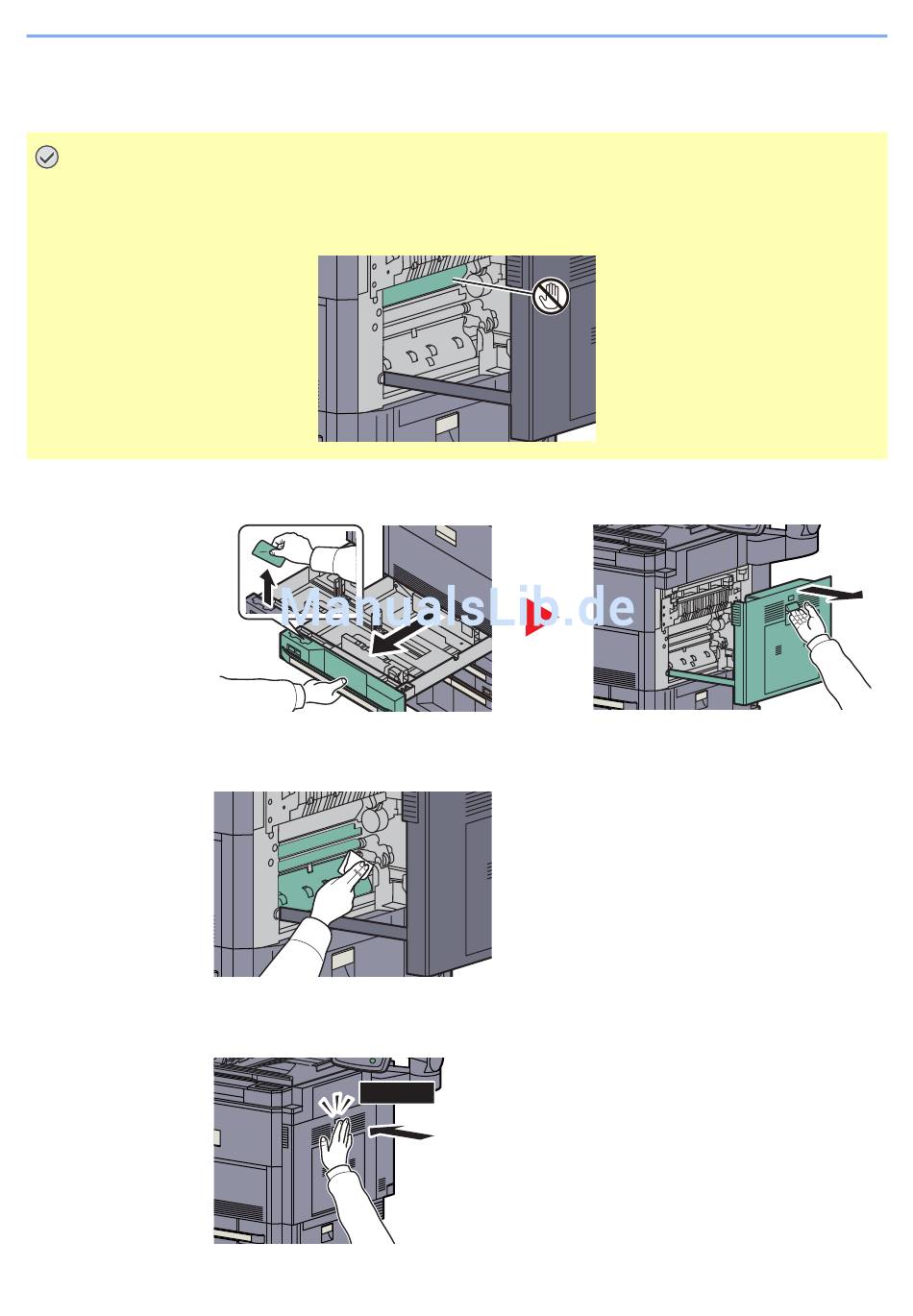 ManualsLib.de