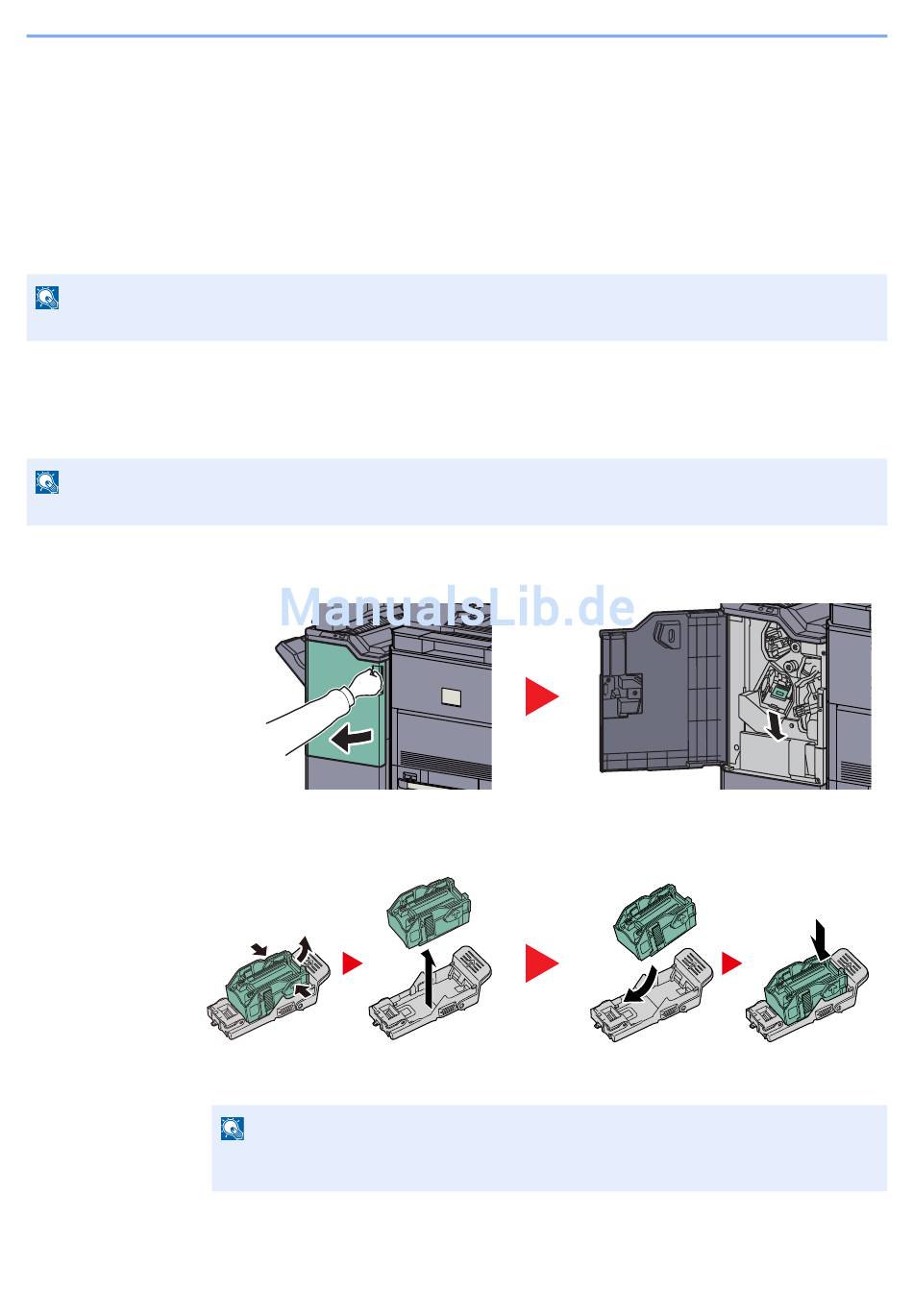 ManualsLib.de