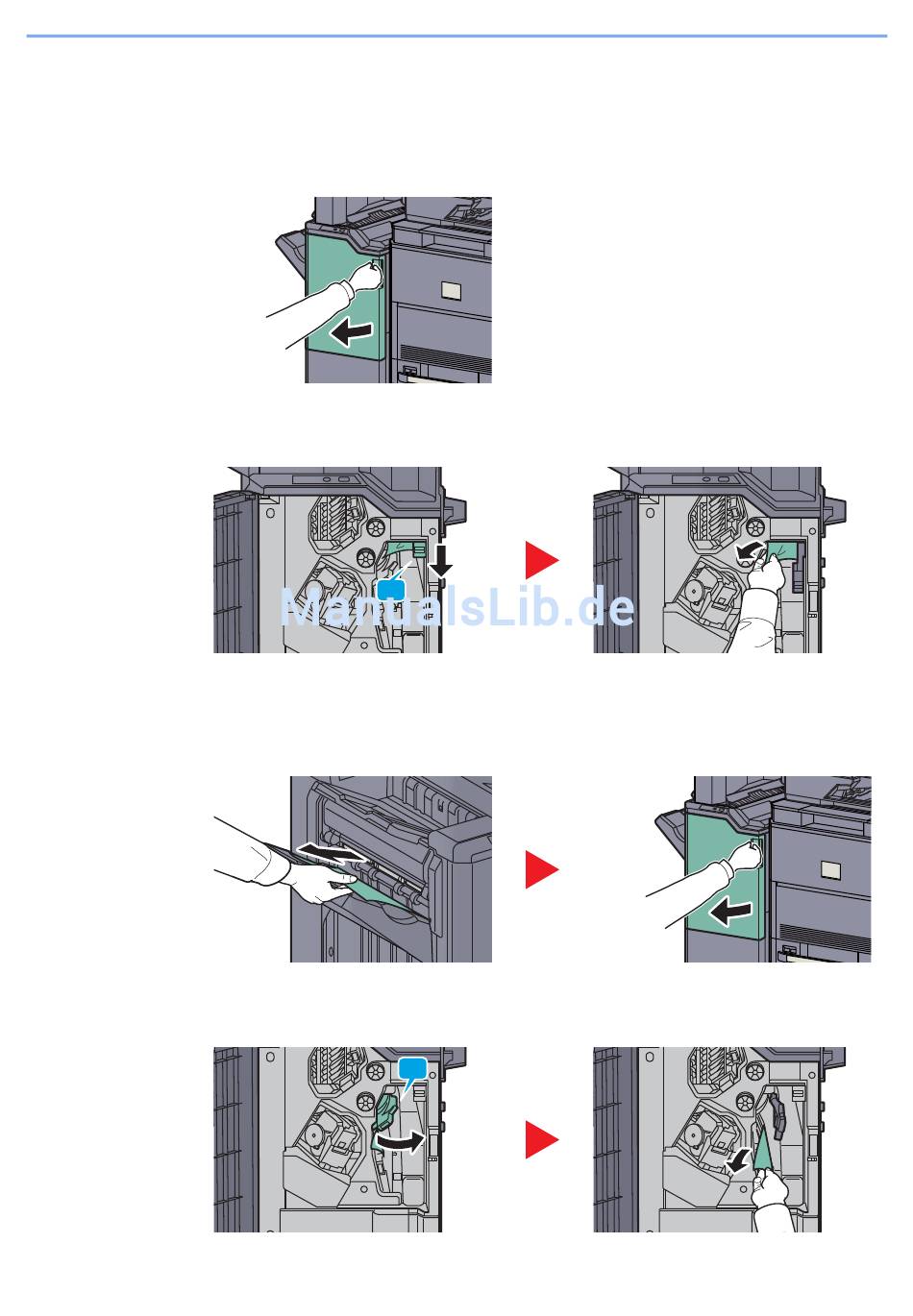 ManualsLib.de