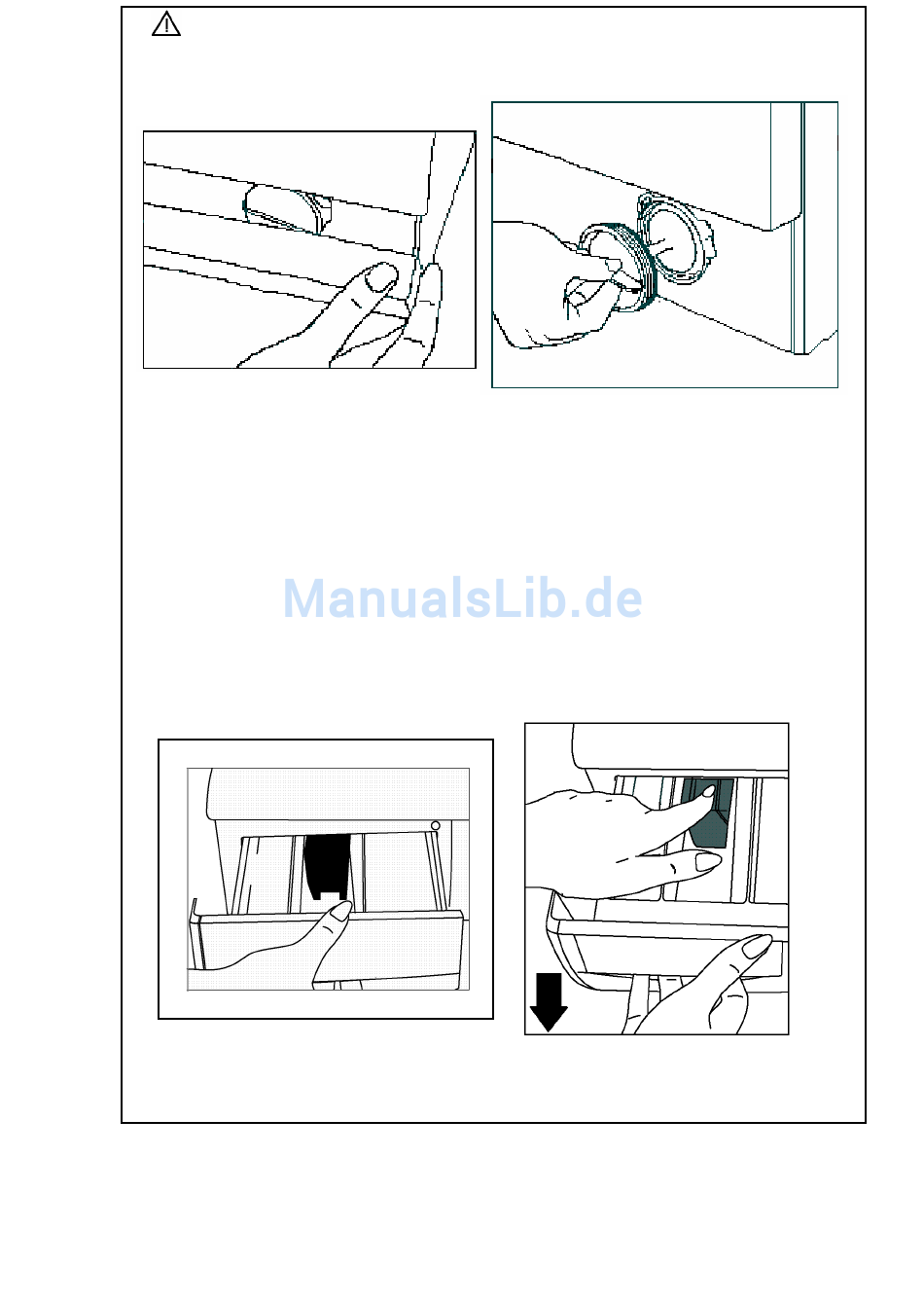 ManualsLib.de